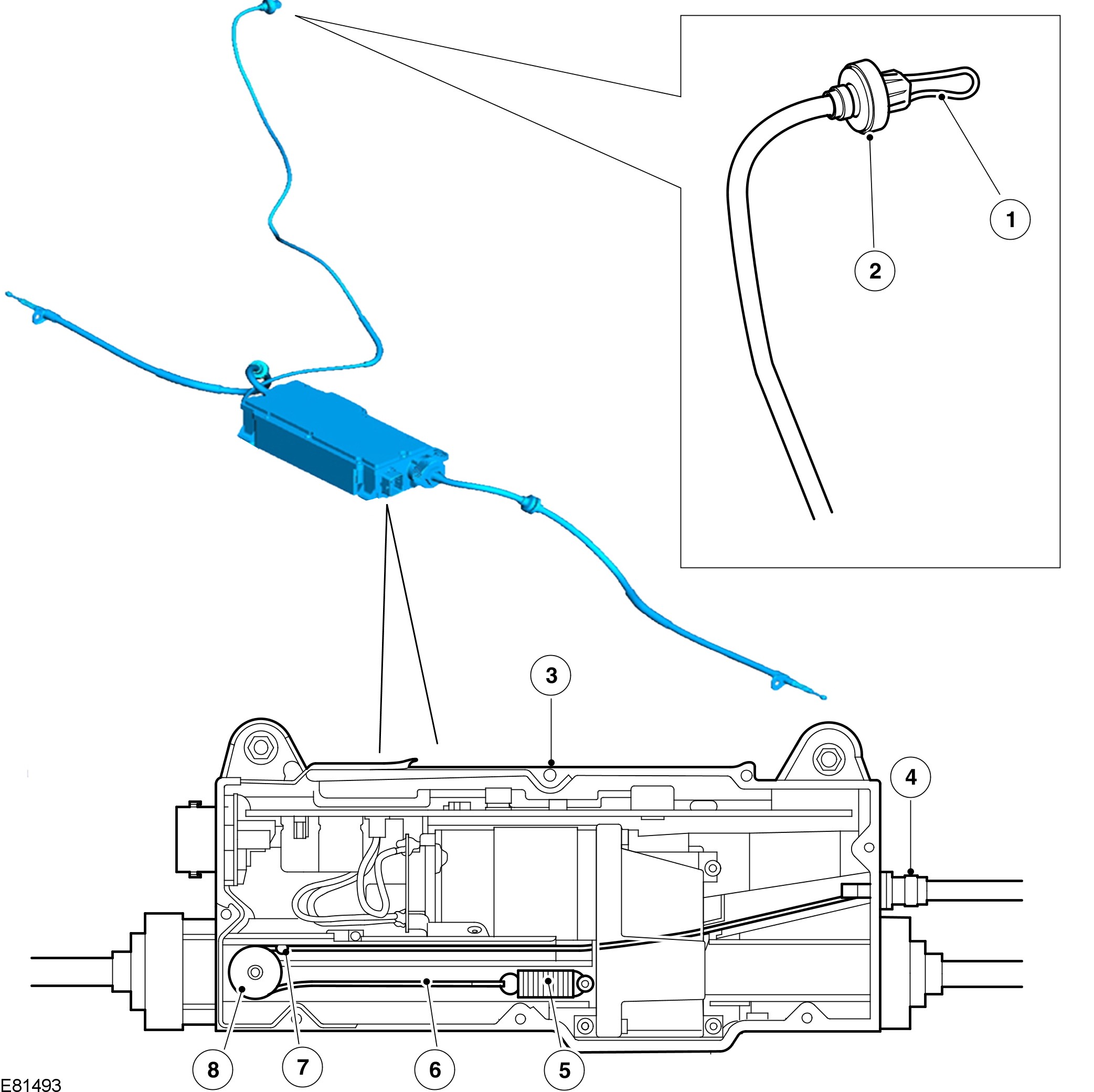 1
2
3
4
8
7
6
5
E81493