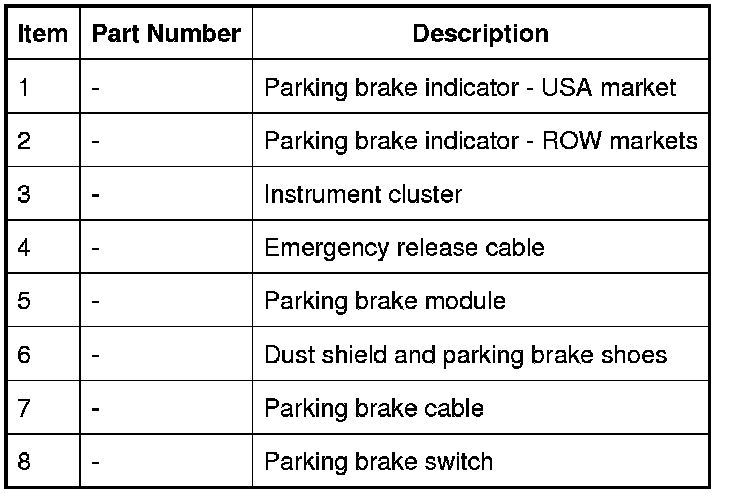 | Item | Part Number | Description |
|---|---|---|
| 1 | - | Parking brake indicator - USA market |
| 2 | - | Parking brake indicator - ROW markets |
| 3 | - | Instrument cluster |
| 4 | - | Emergency release cable |
| 5 | - | Parking brake module |
| 6 | - | Dust shield and parking brake shoes |
| 7 | - | Parking brake cable |
| 8 | - | Parking brake switch |