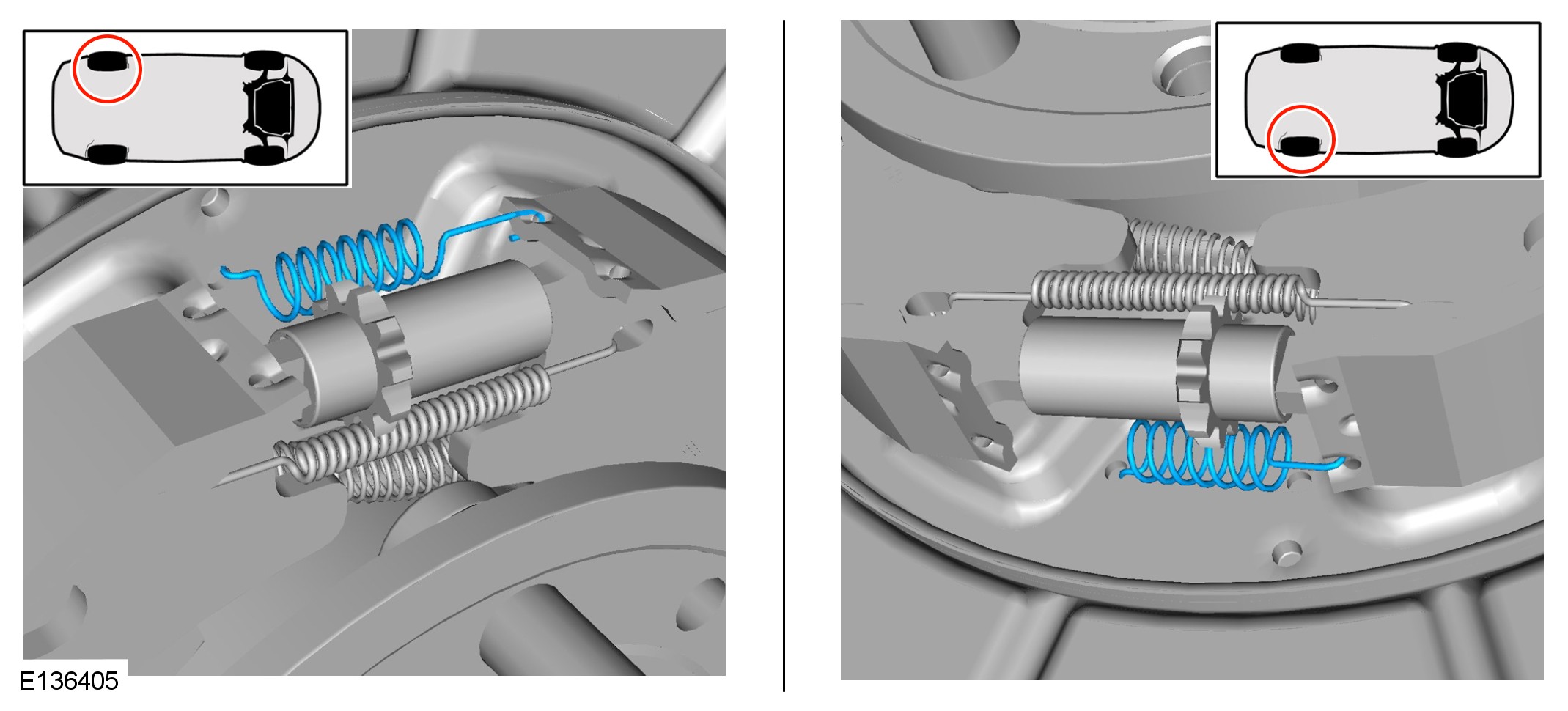 E136405