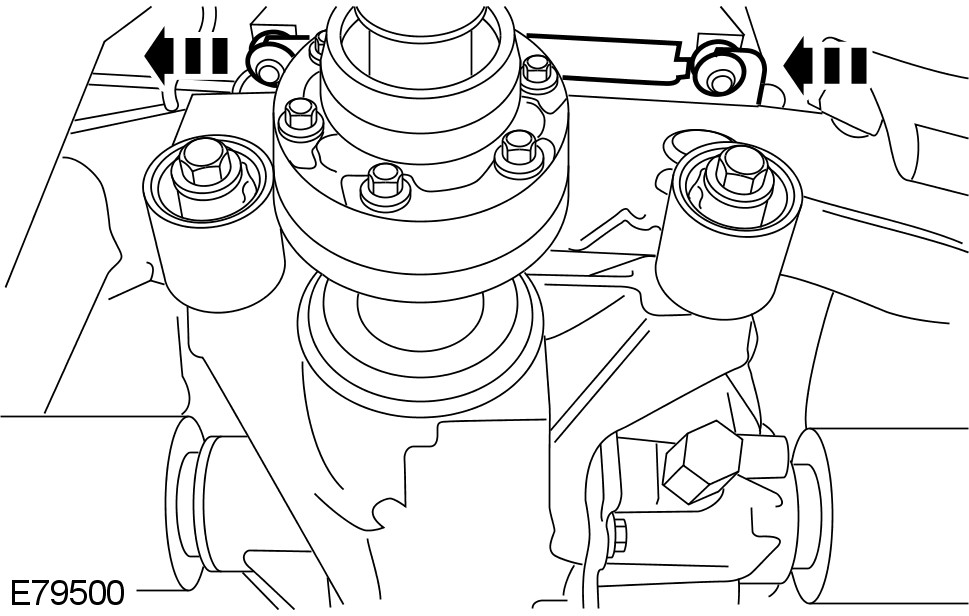 E79500