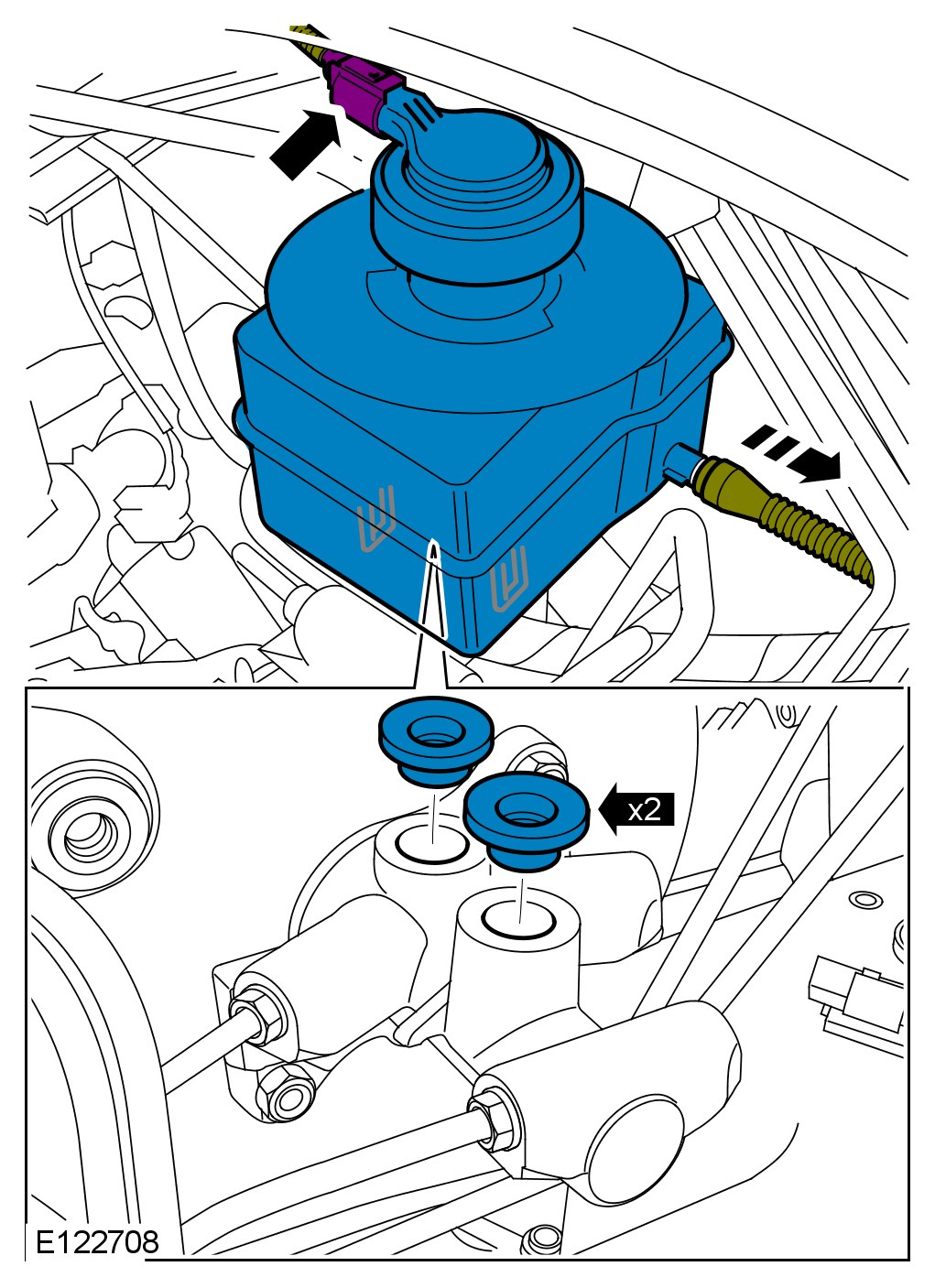 x2

E122708