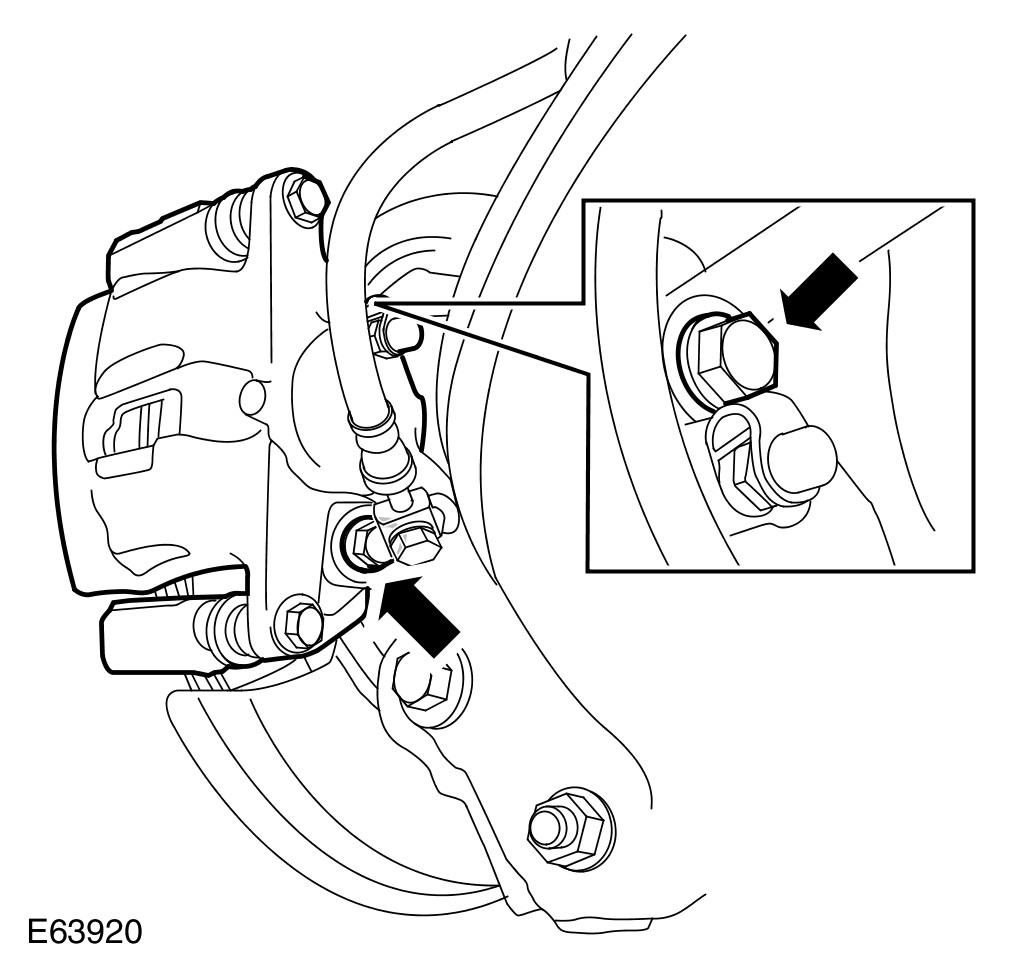 E63920