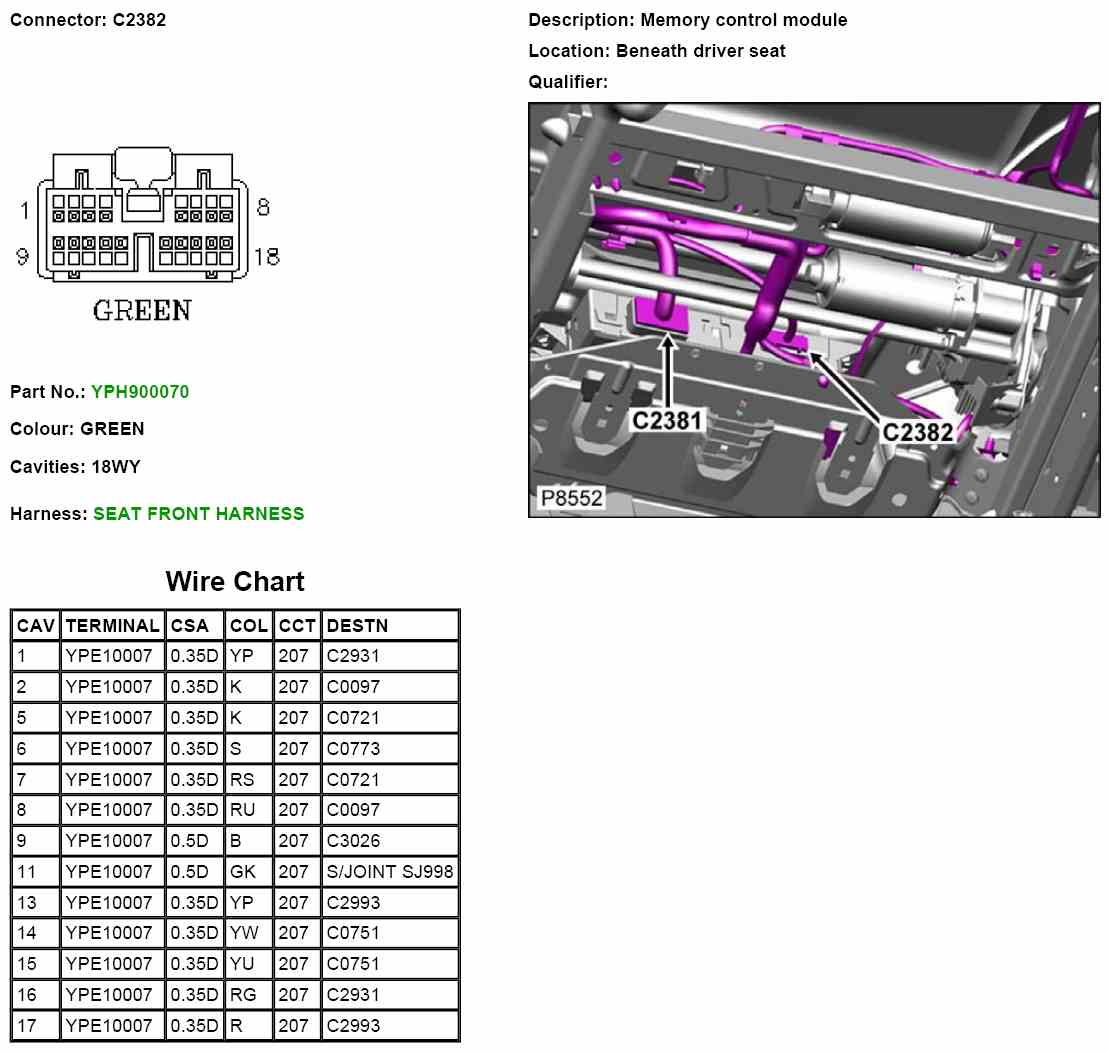 Connector: C2382

1 8
9 18
GREEN

Part No.: YPH900070

Colour: GREEN

Cavities: 18WY

Harness: SEAT FRONT HARNESS

Description: Memory control module

Location: Beneath driver seat

Qualifier:

C2381
C2382
P8552

Wire Chart

| CAV | TERMINAL | CSA | COL | CCT | DESTN |
|---|---|---|---|---|---|
| 1 | YPE10007 | 0.35D | YP | 207 | C2931 |
| 2 | YPE10007 | 0.35D | K | 207 | C0097 |
| 5 | YPE10007 | 0.35D | K | 207 | C0721 |
| 6 | YPE10007 | 0.35D | S | 207 | C0773 |
| 7 | YPE10007 | 0.35D | RS | 207 | C0721 |
| 8 | YPE10007 | 0.35D | RU | 207 | C0097 |
| 9 | YPE10007 | 0.5D | B | 207 | C3026 |
| 11 | YPE10007 | 0.5D | GK | 207 | S/JOINT SJ998 |
| 13 | YPE10007 | 0.35D | YP | 207 | C2993 |
| 14 | YPE10007 | 0.35D | YW | 207 | C0751 |
| 15 | YPE10007 | 0.35D | YU | 207 | C0751 |
| 16 | YPE10007 | 0.35D | RG | 207 | C2931 |
| 17 | YPE10007 | 0.35D | R | 207 | C2993 |