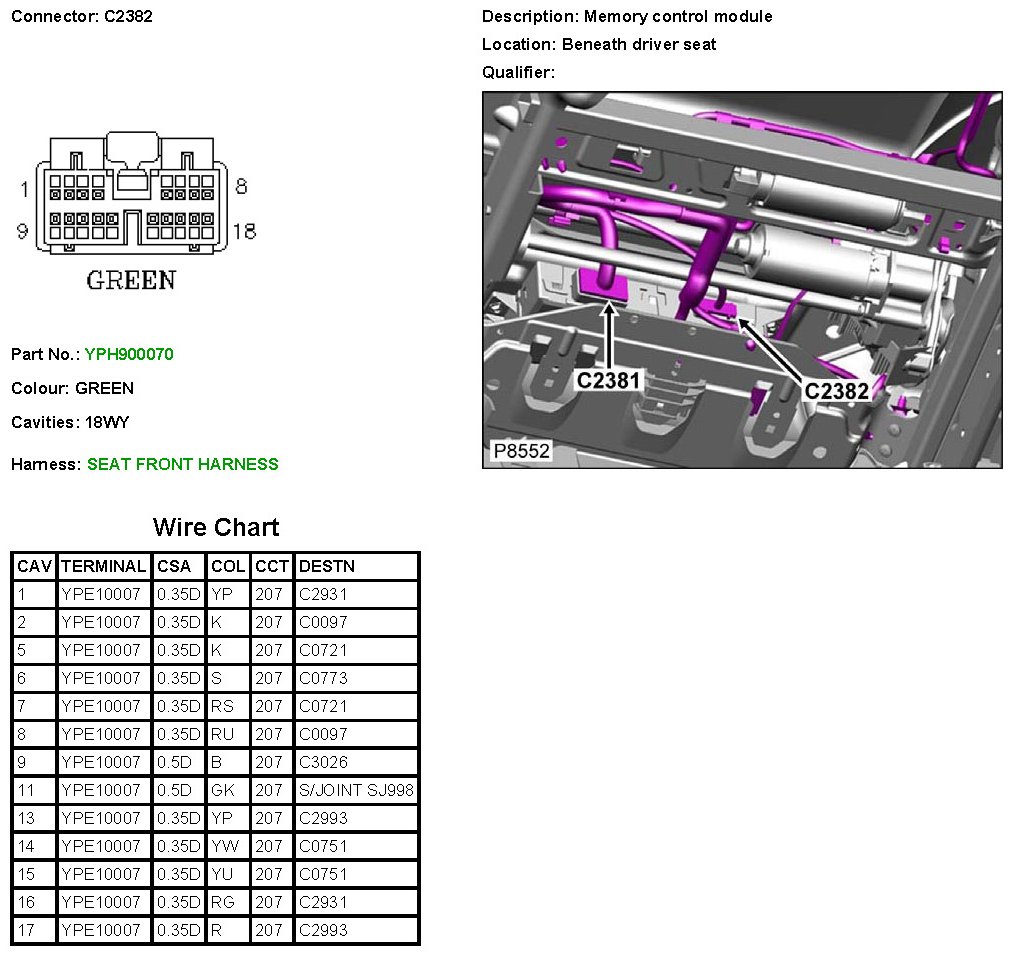 Connector: C2382

1 8
9 18
GREEN

Part No.: YPH900070

Colour: GREEN

Cavities: 18WY

Harness: SEAT FRONT HARNESS

Description: Memory control module

Location: Beneath driver seat

Qualifier:

C2381
C2382
P8552

Wire Chart

| CAV | TERMINAL | CSA | COL | CCT | DESTN |
|---|---|---|---|---|---|
| 1 | YPE10007 | 0.35D | YP | 207 | C2931 |
| 2 | YPE10007 | 0.35D | K | 207 | C0097 |
| 5 | YPE10007 | 0.35D | K | 207 | C0721 |
| 6 | YPE10007 | 0.35D | S | 207 | C0773 |
| 7 | YPE10007 | 0.35D | RS | 207 | C0721 |
| 8 | YPE10007 | 0.35D | RU | 207 | C0097 |
| 9 | YPE10007 | 0.5D | B | 207 | C3026 |
| 11 | YPE10007 | 0.5D | GK | 207 | S/JOINT SJ998 |
| 13 | YPE10007 | 0.35D | YP | 207 | C2993 |
| 14 | YPE10007 | 0.35D | YW | 207 | C0751 |
| 15 | YPE10007 | 0.35D | YU | 207 | C0751 |
| 16 | YPE10007 | 0.35D | RG | 207 | C2931 |
| 17 | YPE10007 | 0.35D | R | 207 | C2993 |