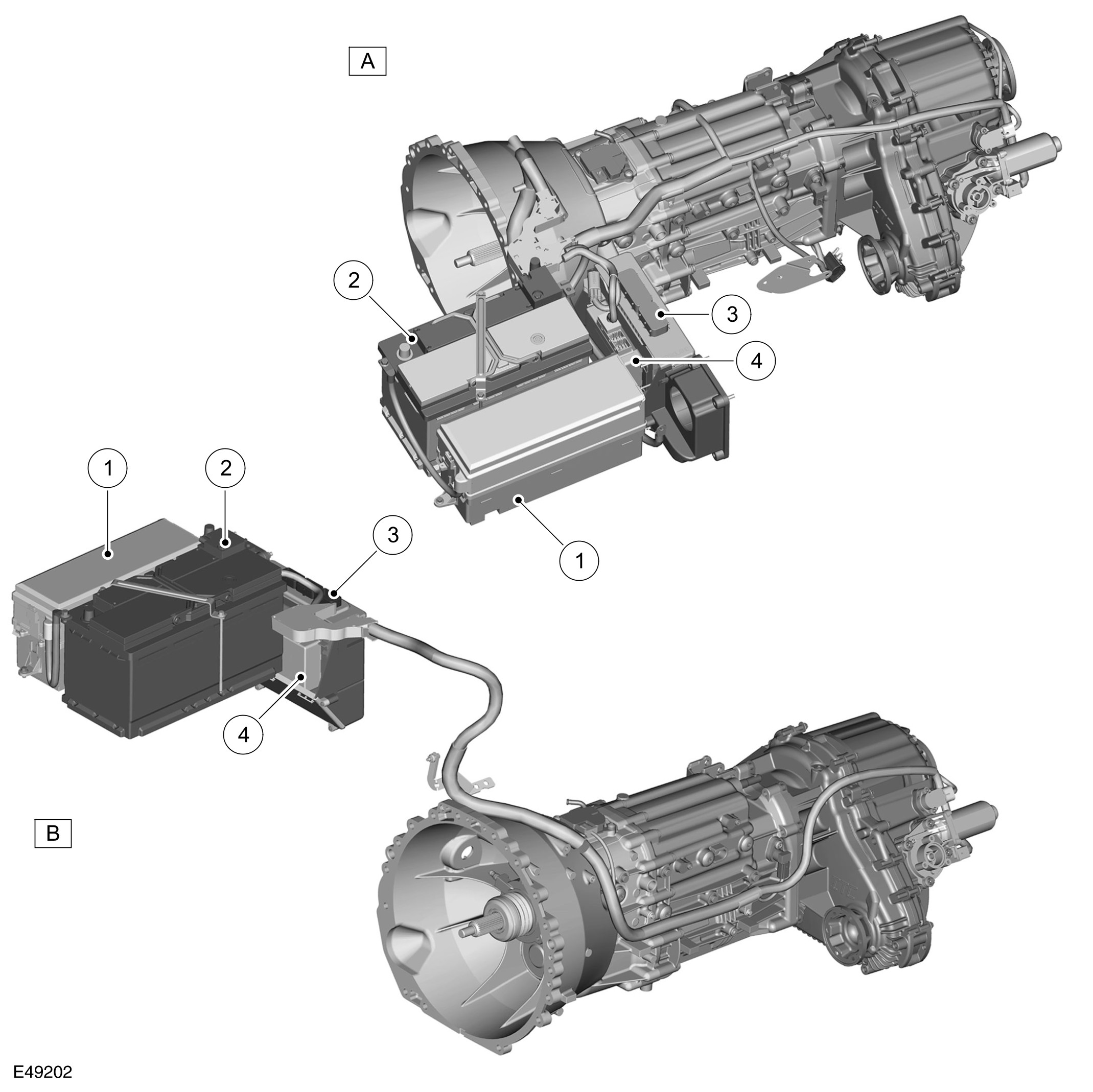 A

2

3

4

1

1

2

3

4

B

E49202