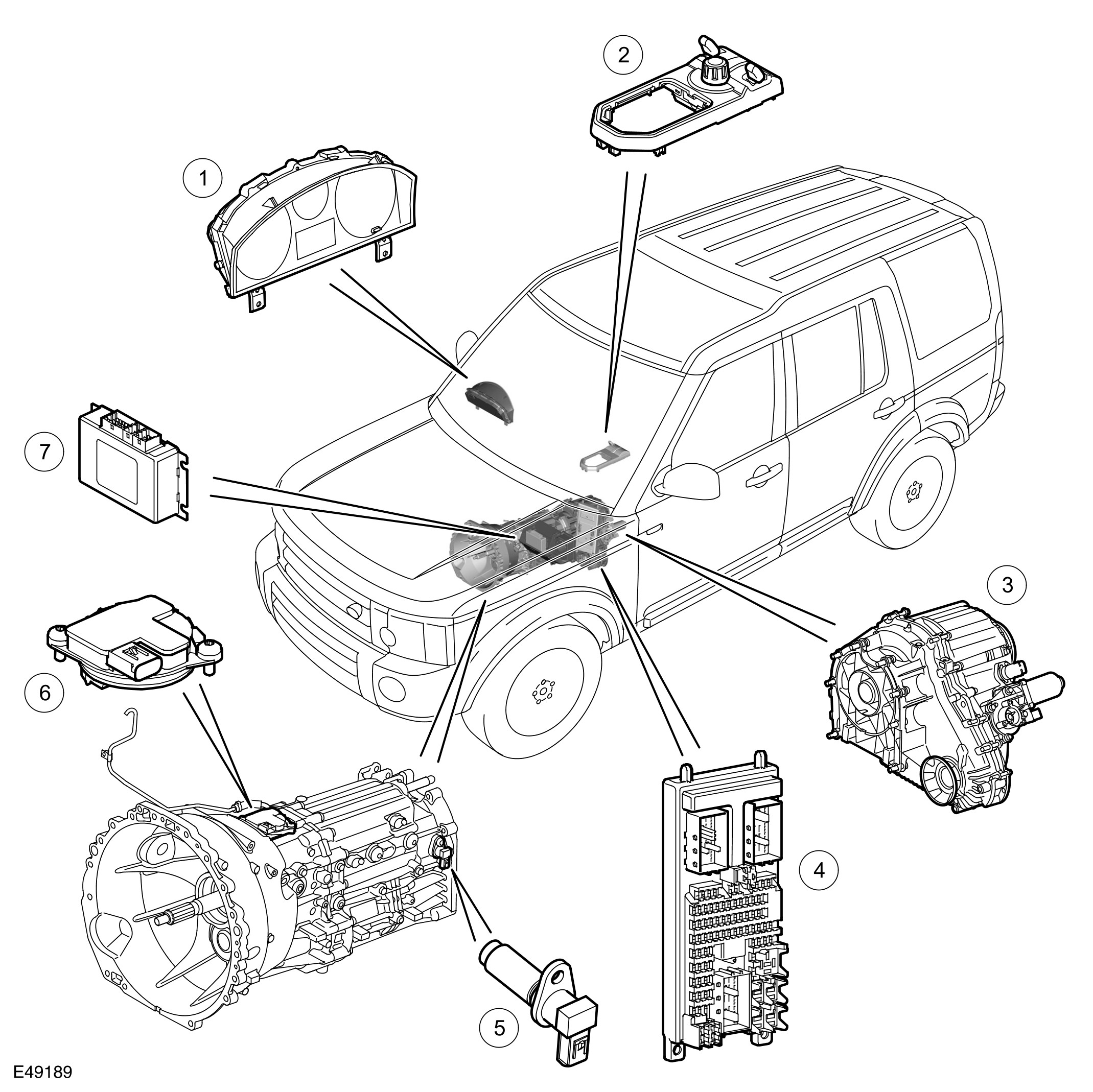 2

1

7

3

6

4

5

E49189