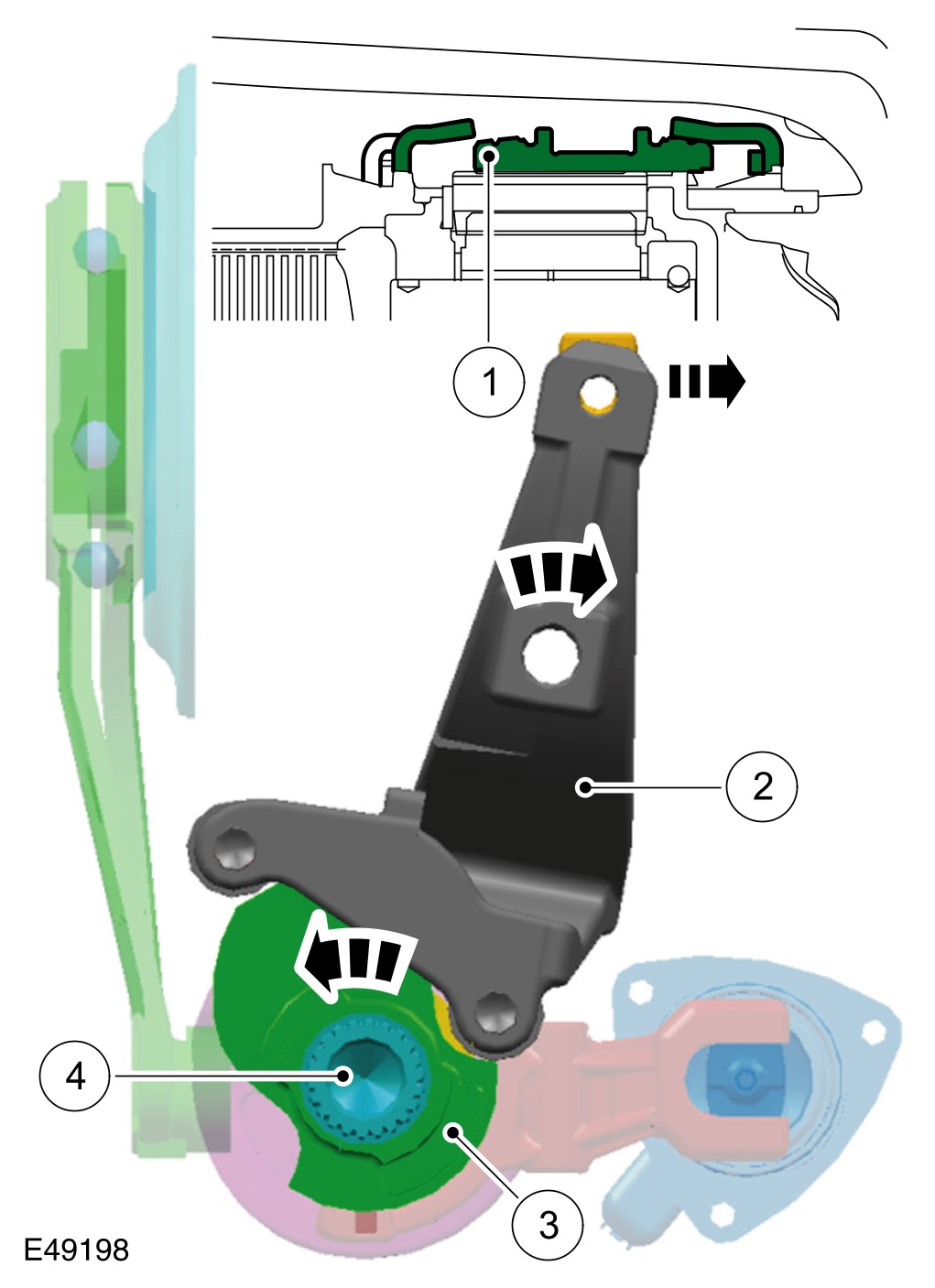 1
2
4
3
E49198