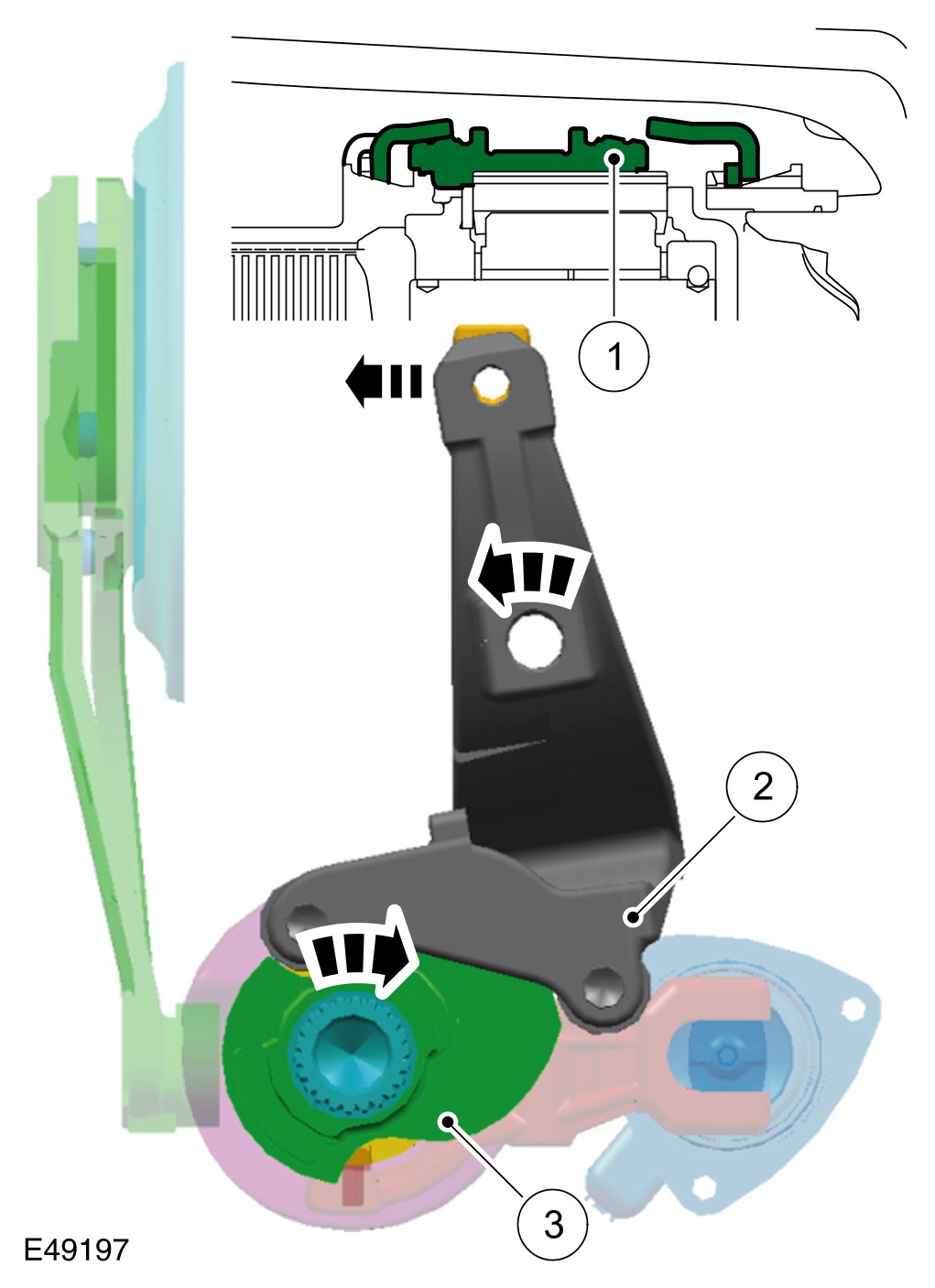 1
2
3
E49197