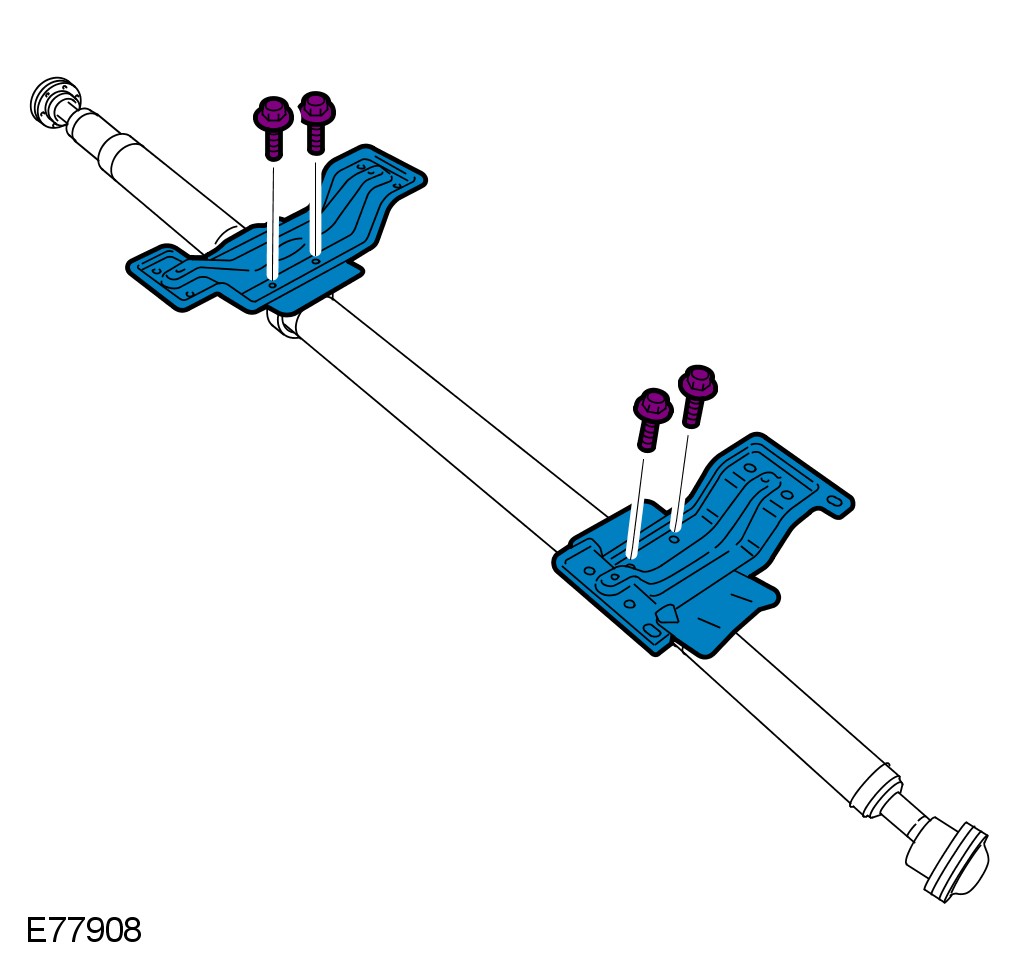 E77908