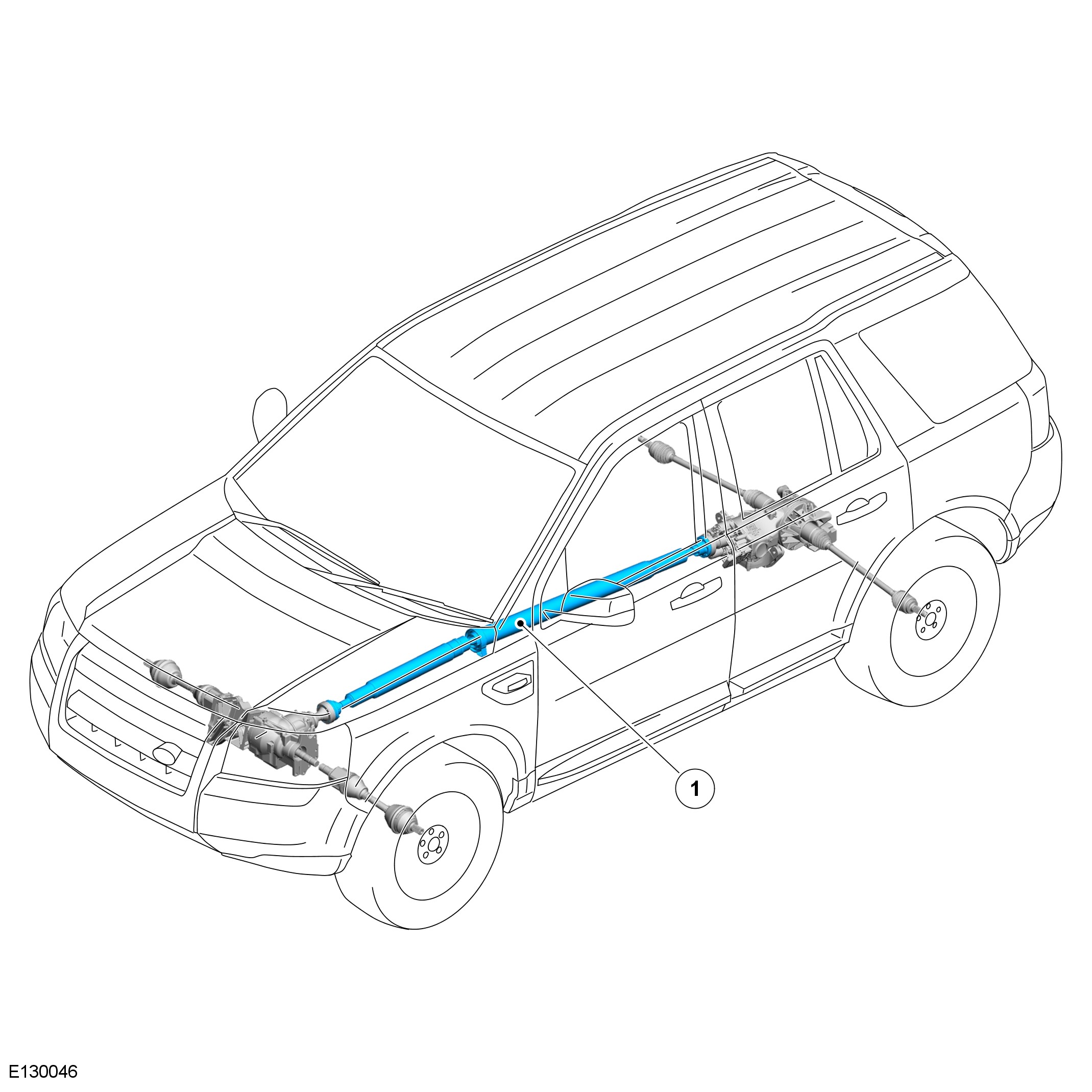 1

E130046