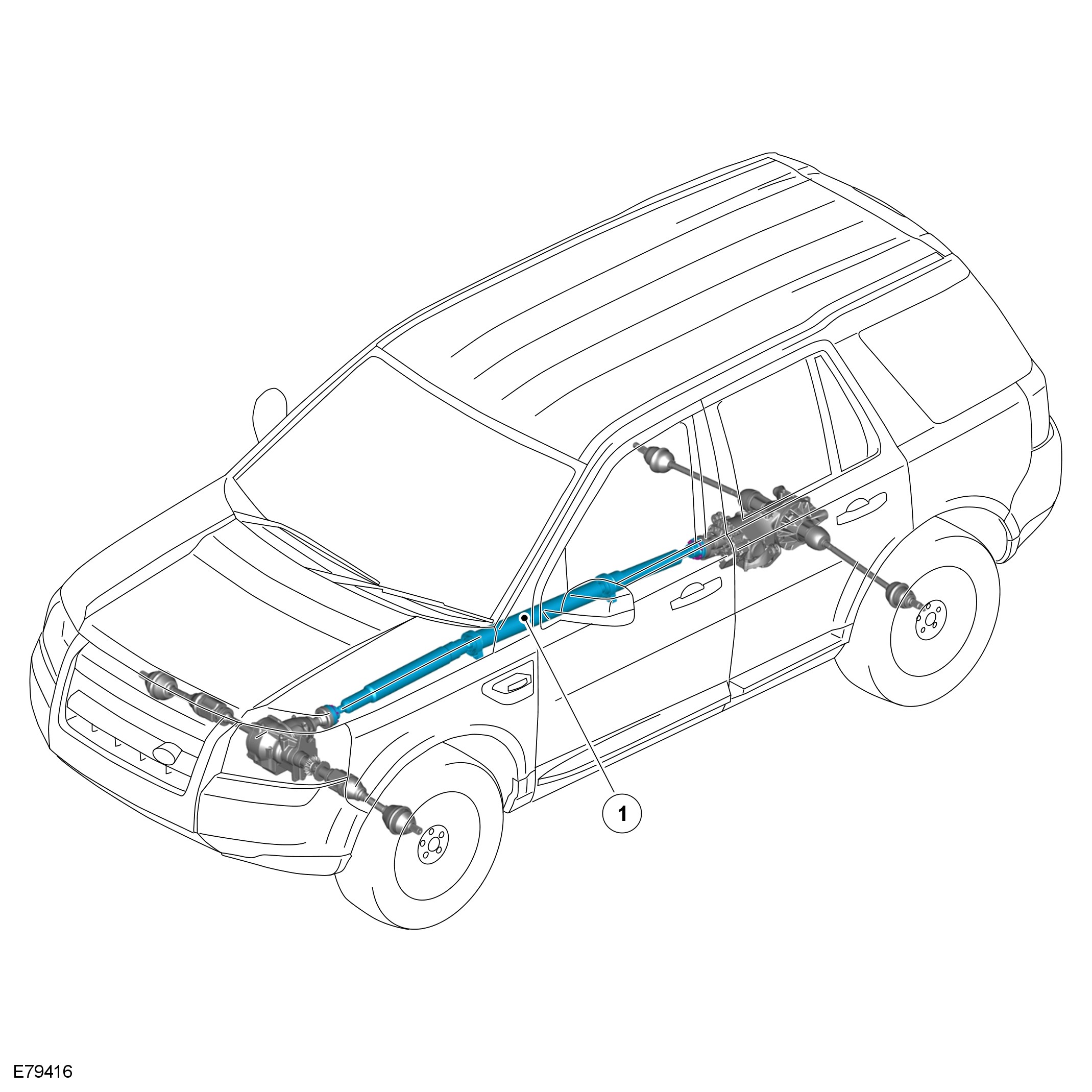 1

E79416