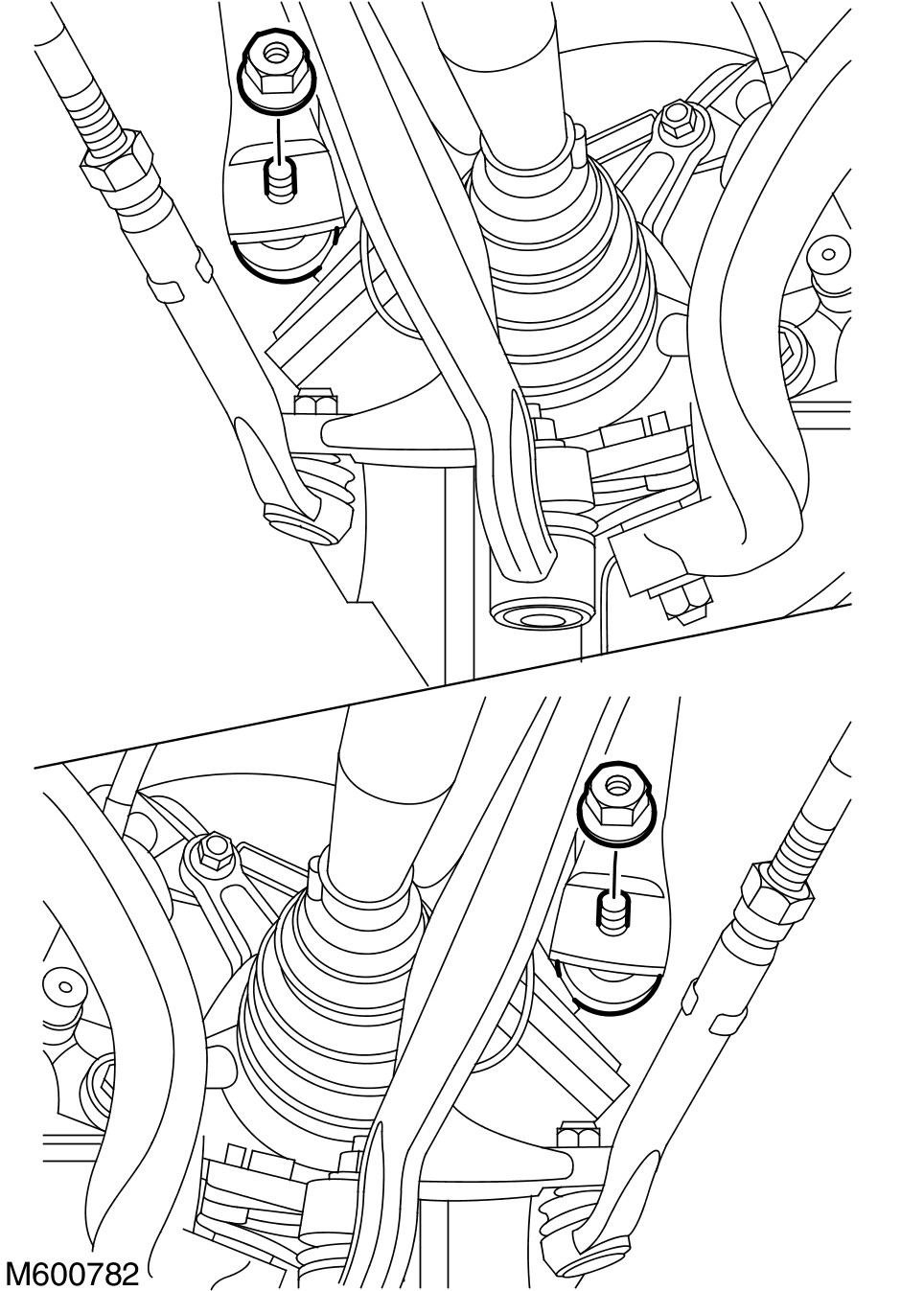 M600782