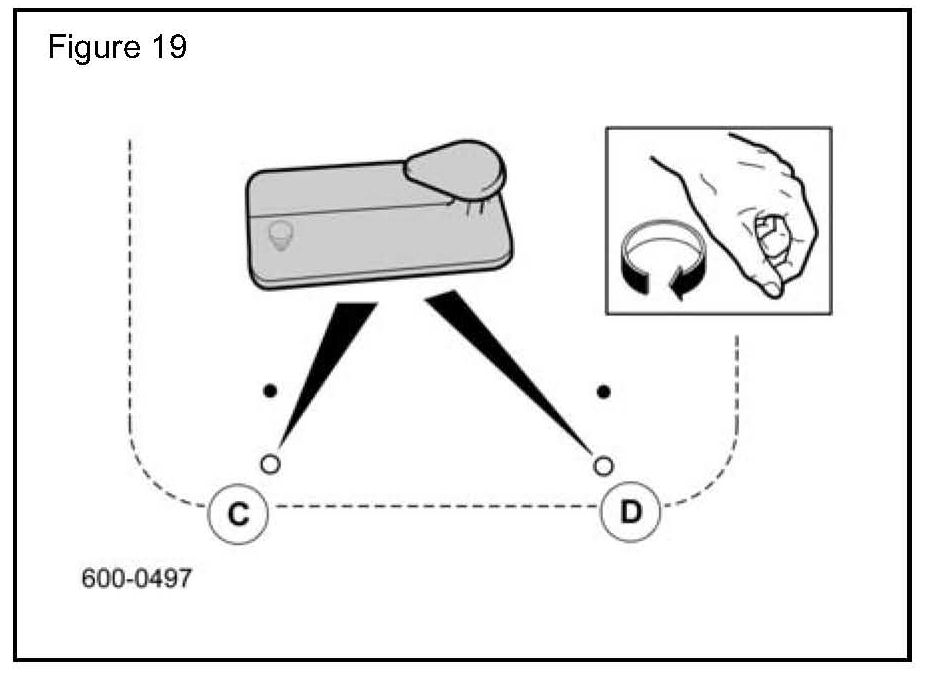 Figure 19

C

D

600-0497