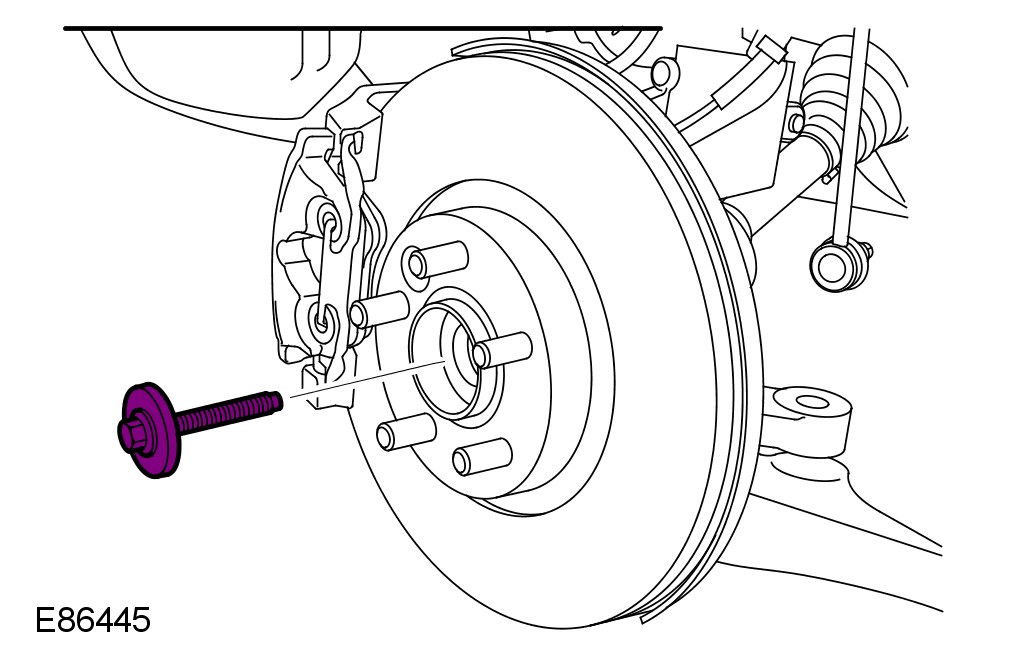 E86445