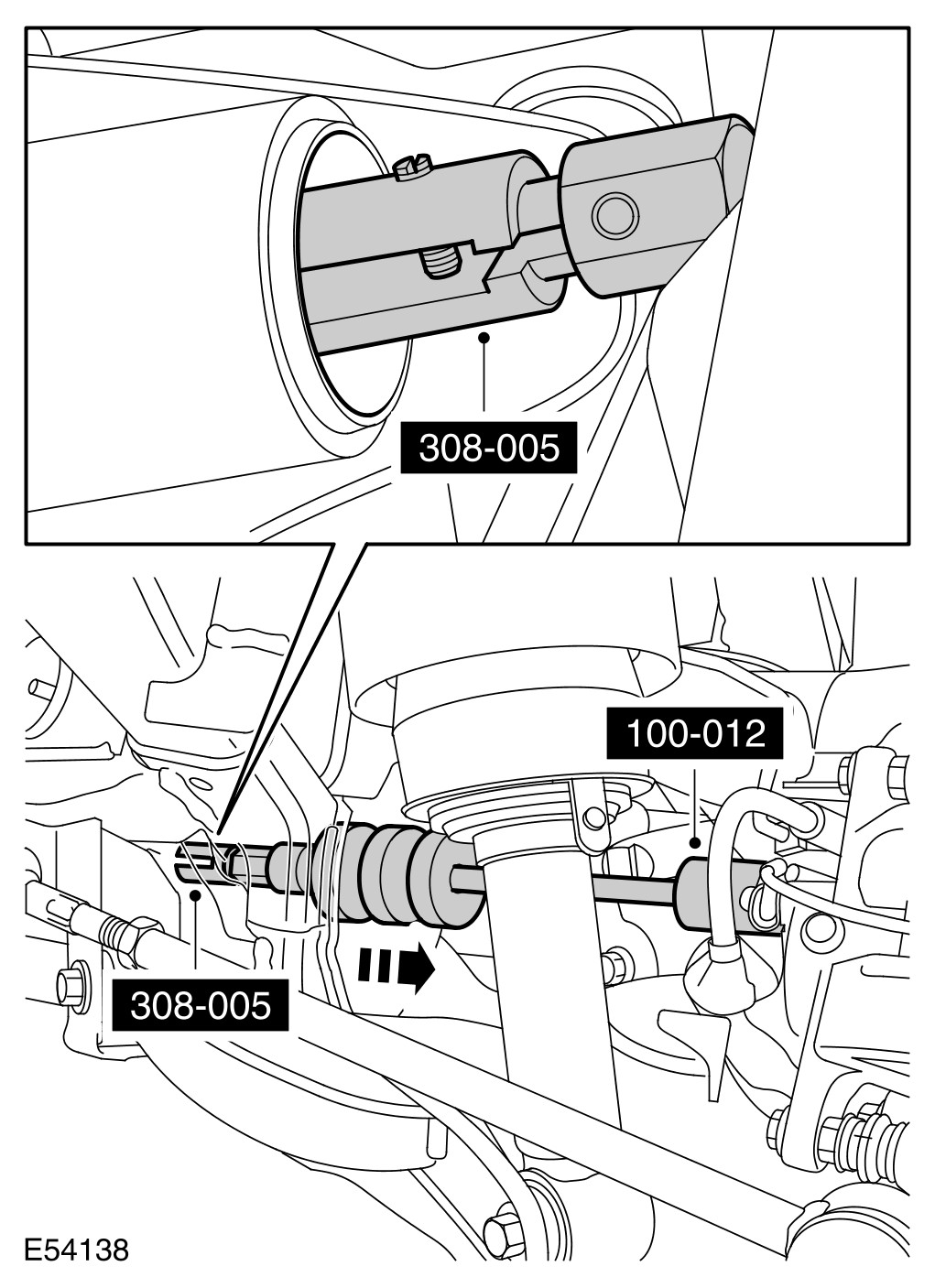 308-005

100-012

308-005

E54138