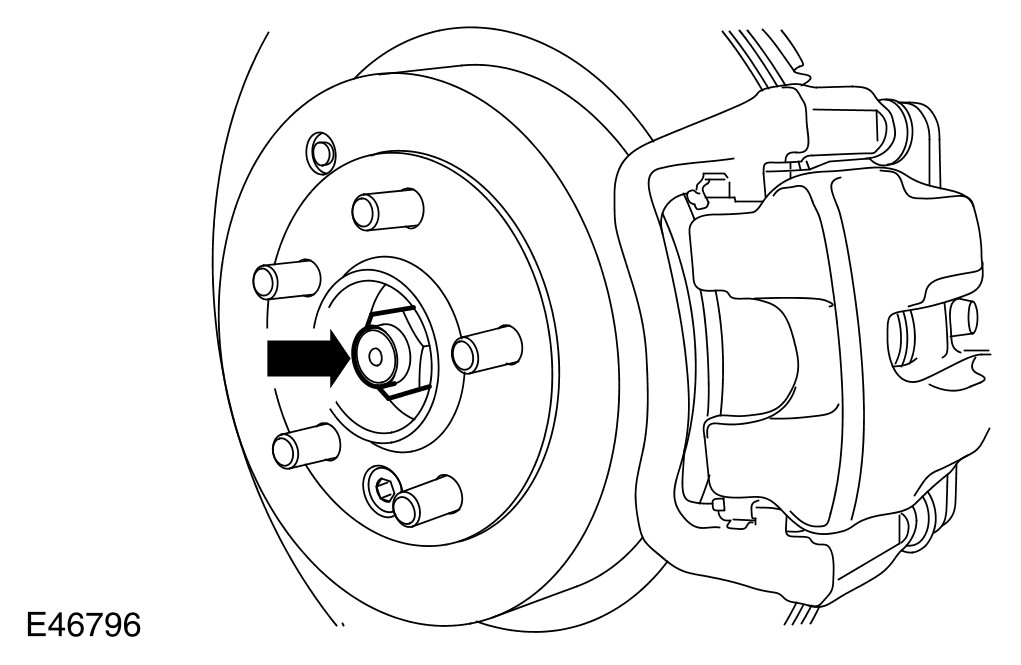 E46796