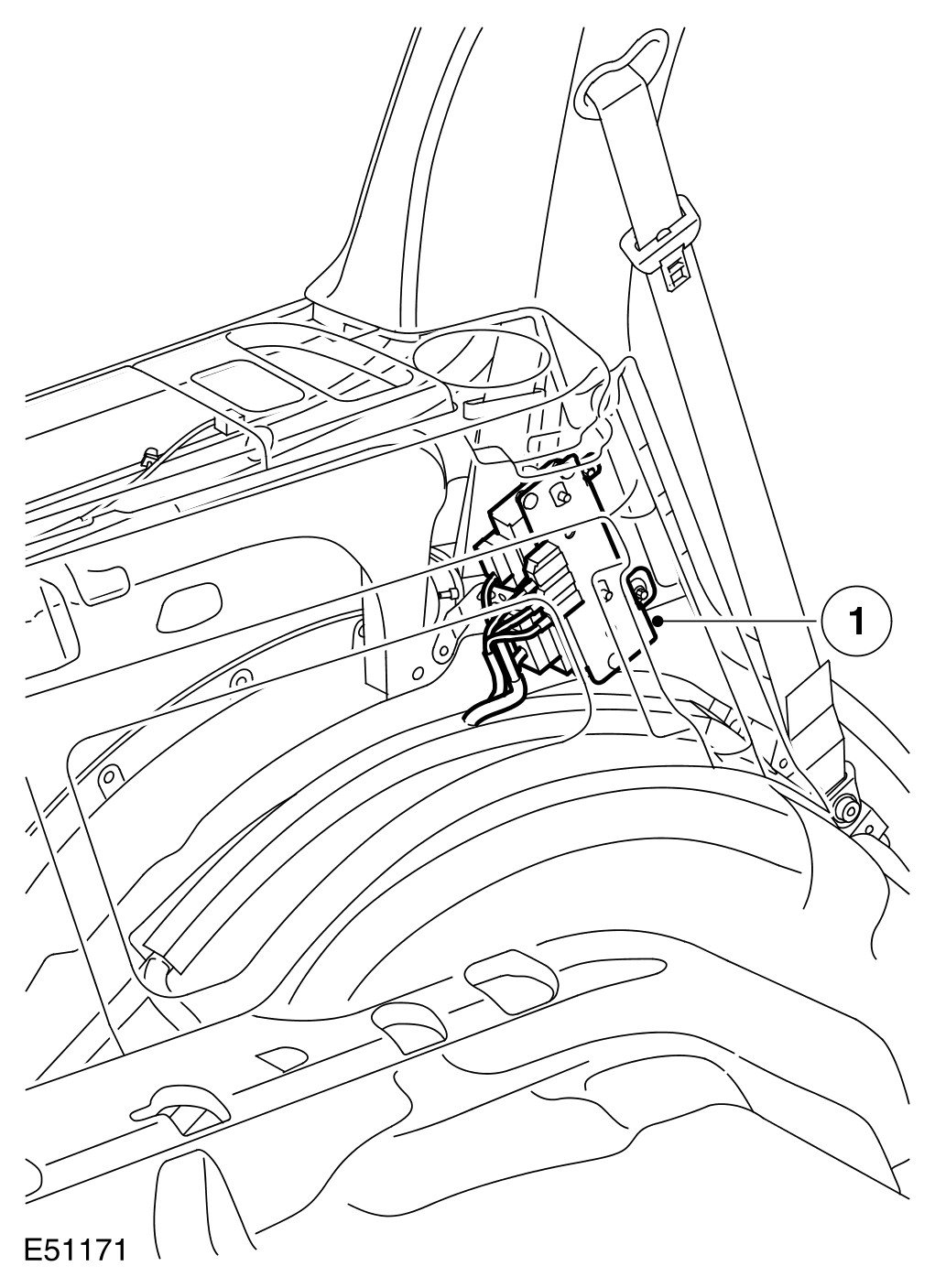 1

E51171