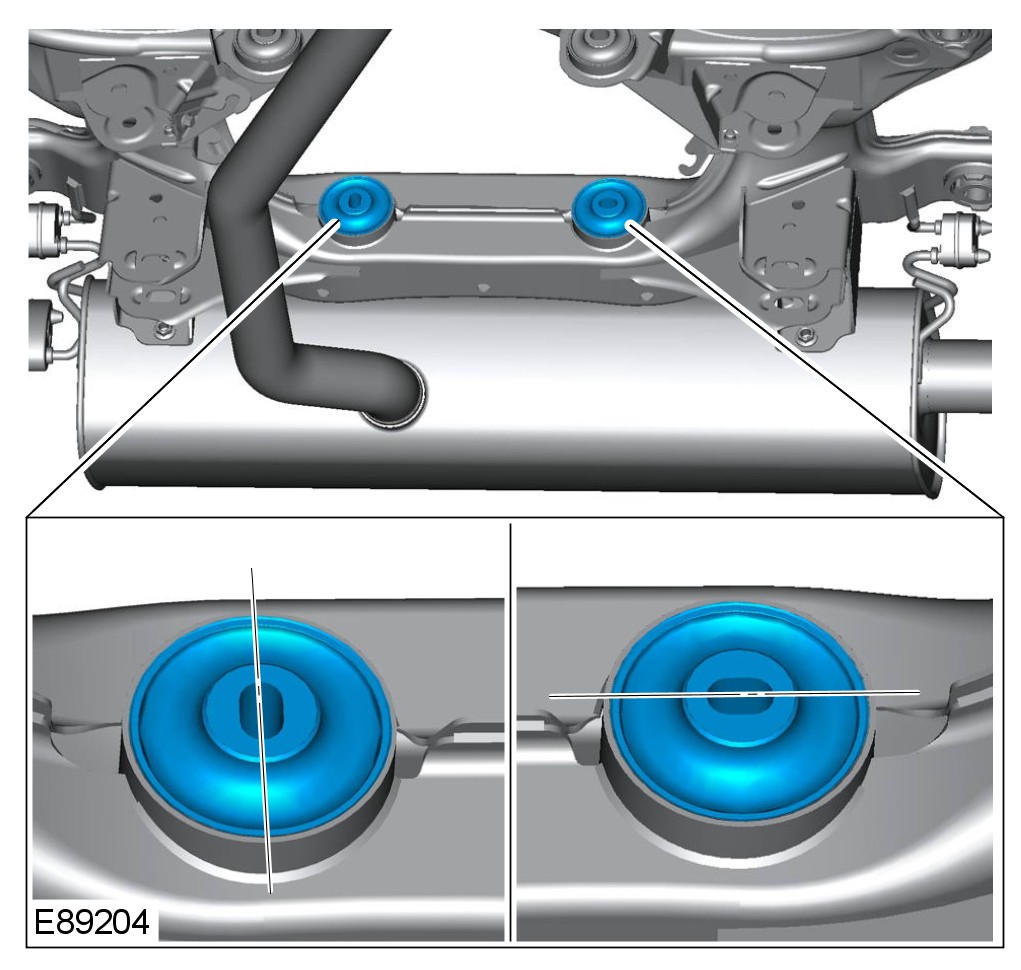 E89204