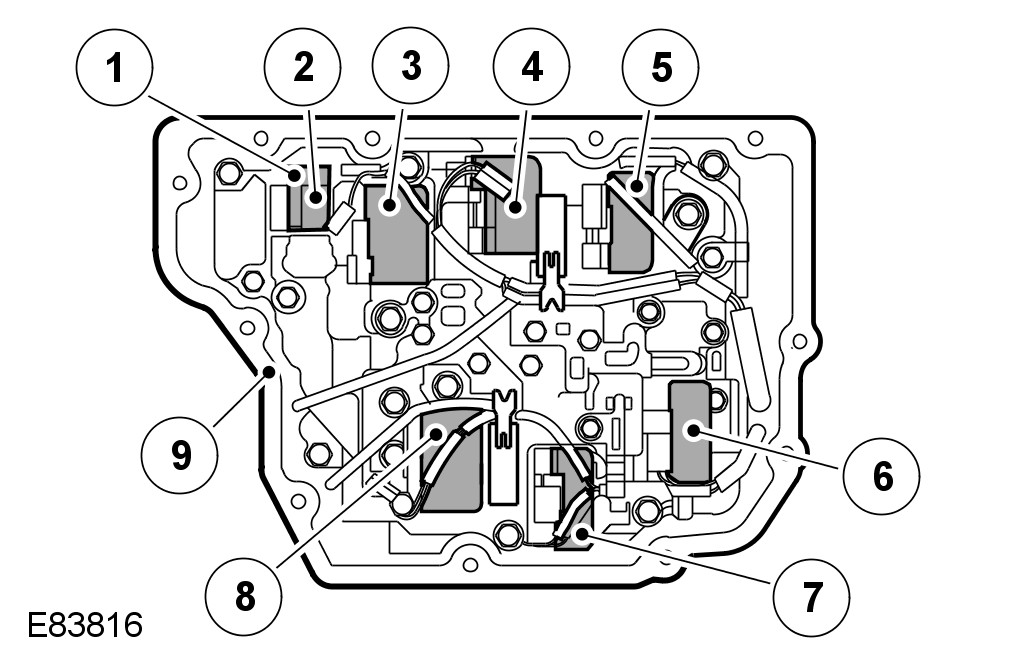 1
2
3
4
5
9
6
8
7
E83816