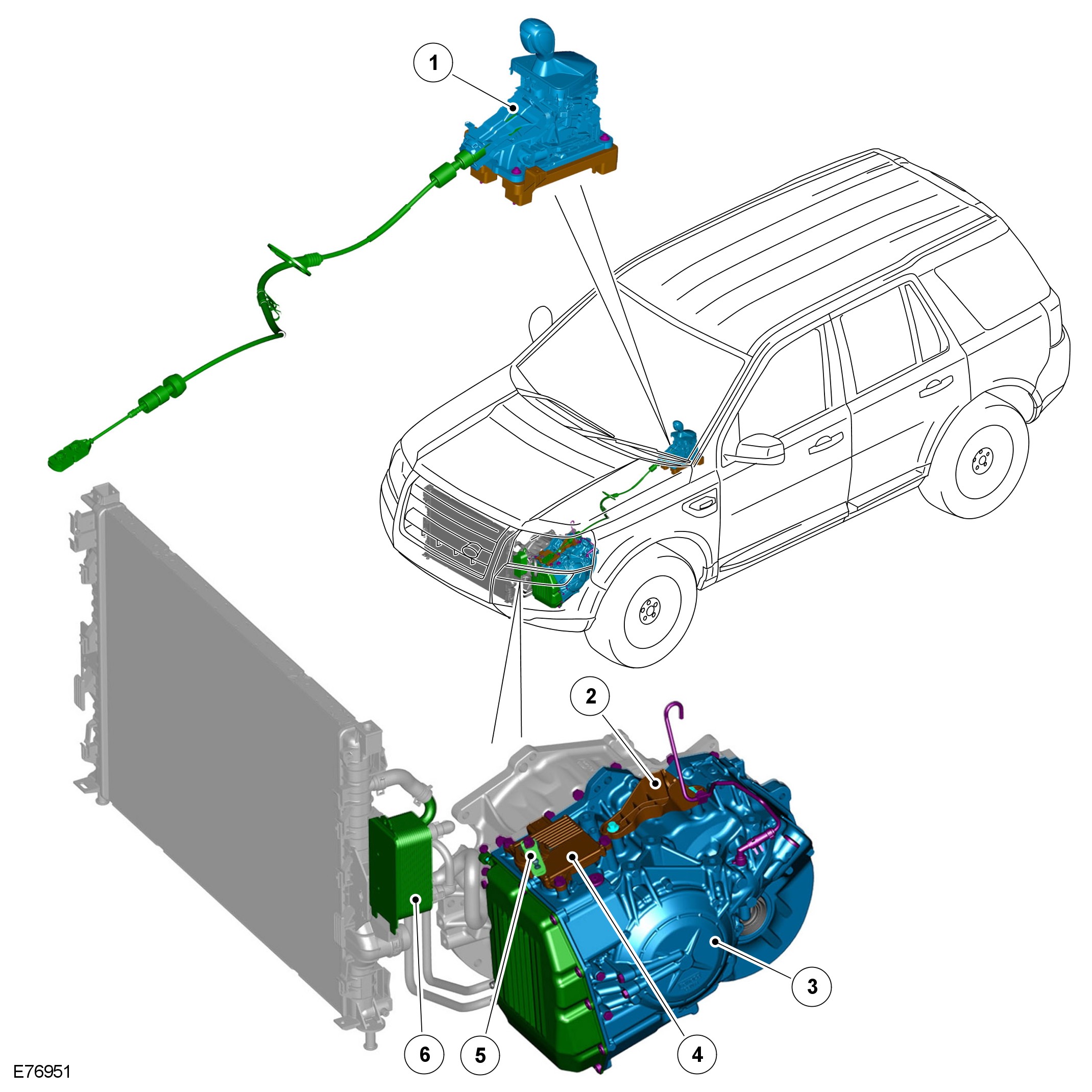 1
2
3
4
5
6
E76951