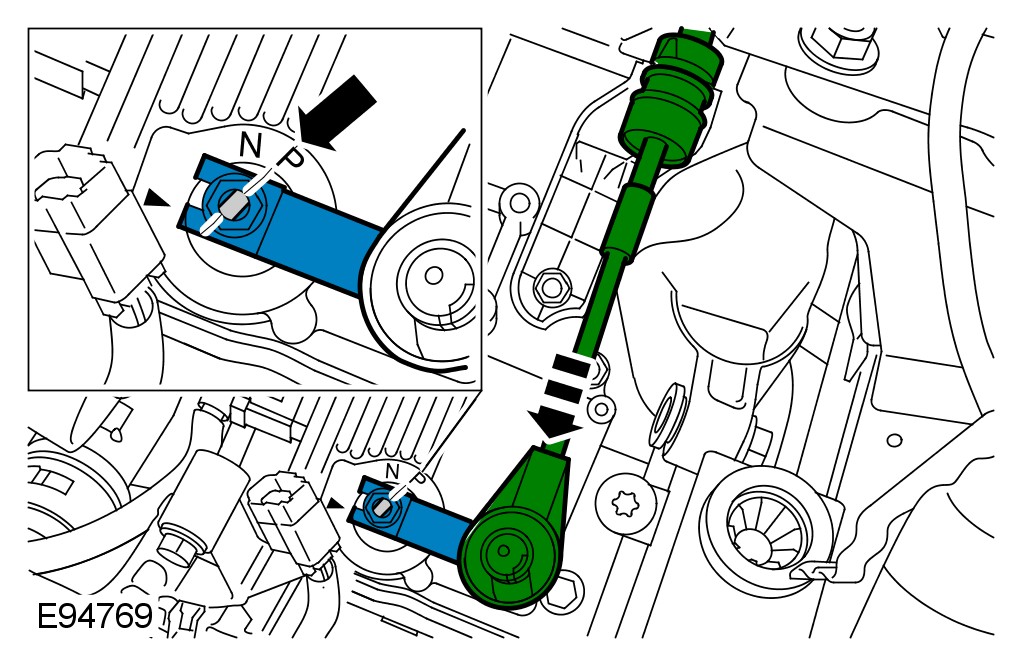 N P

N P

E94769