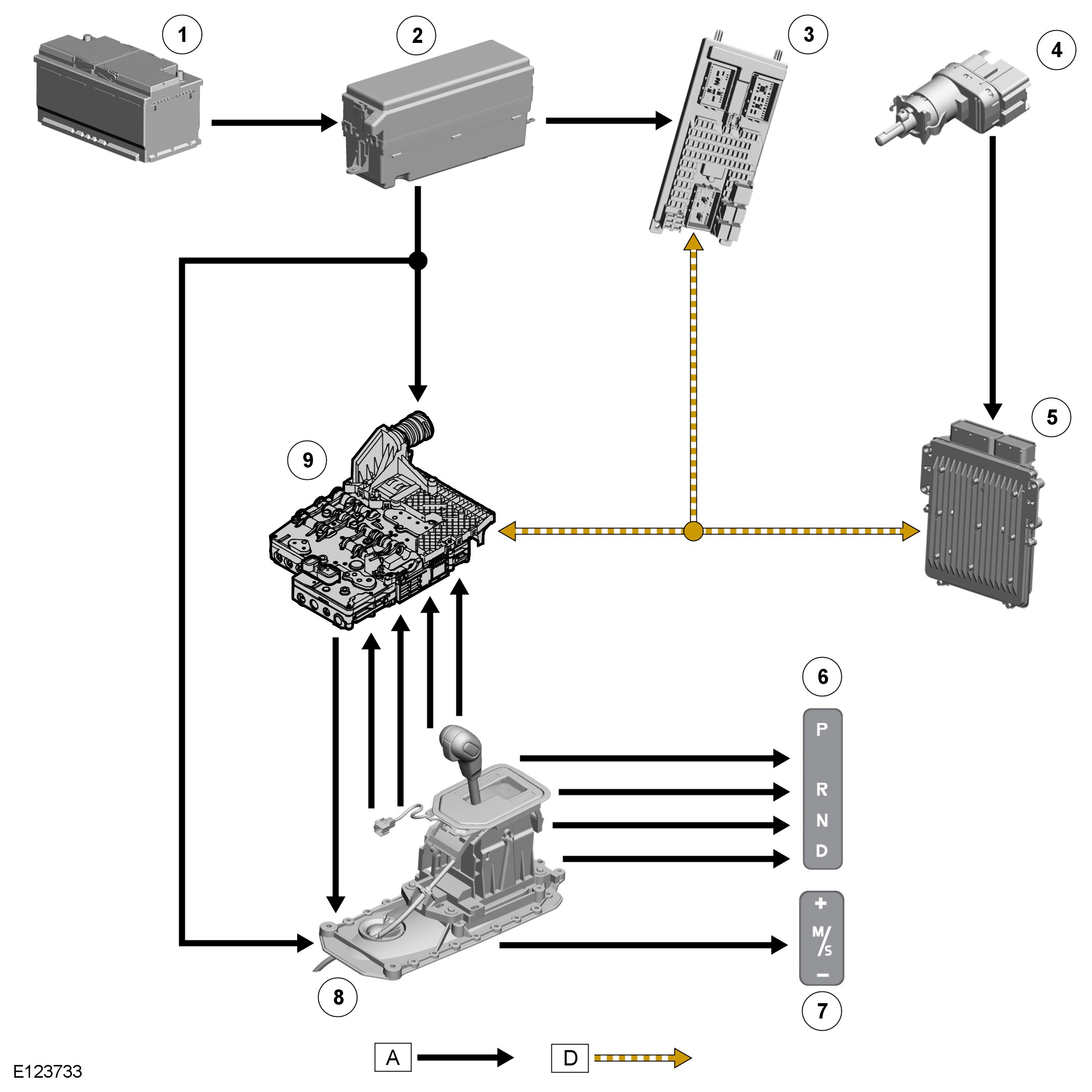 1
2
3
4
5
9
6
P
R
N
D
+
M/S
−
7
8
A
D
E123733