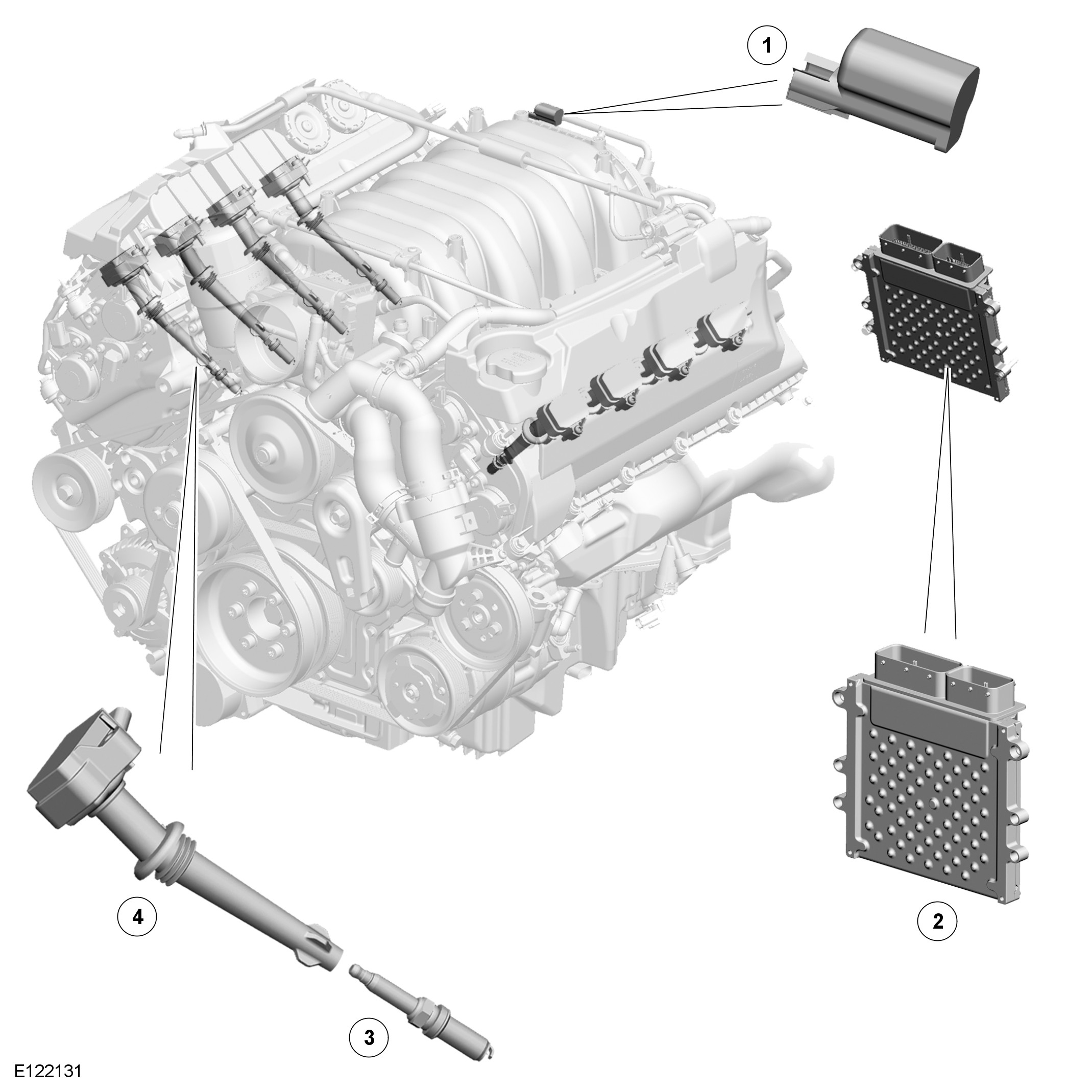 1

2

4

3

E122131