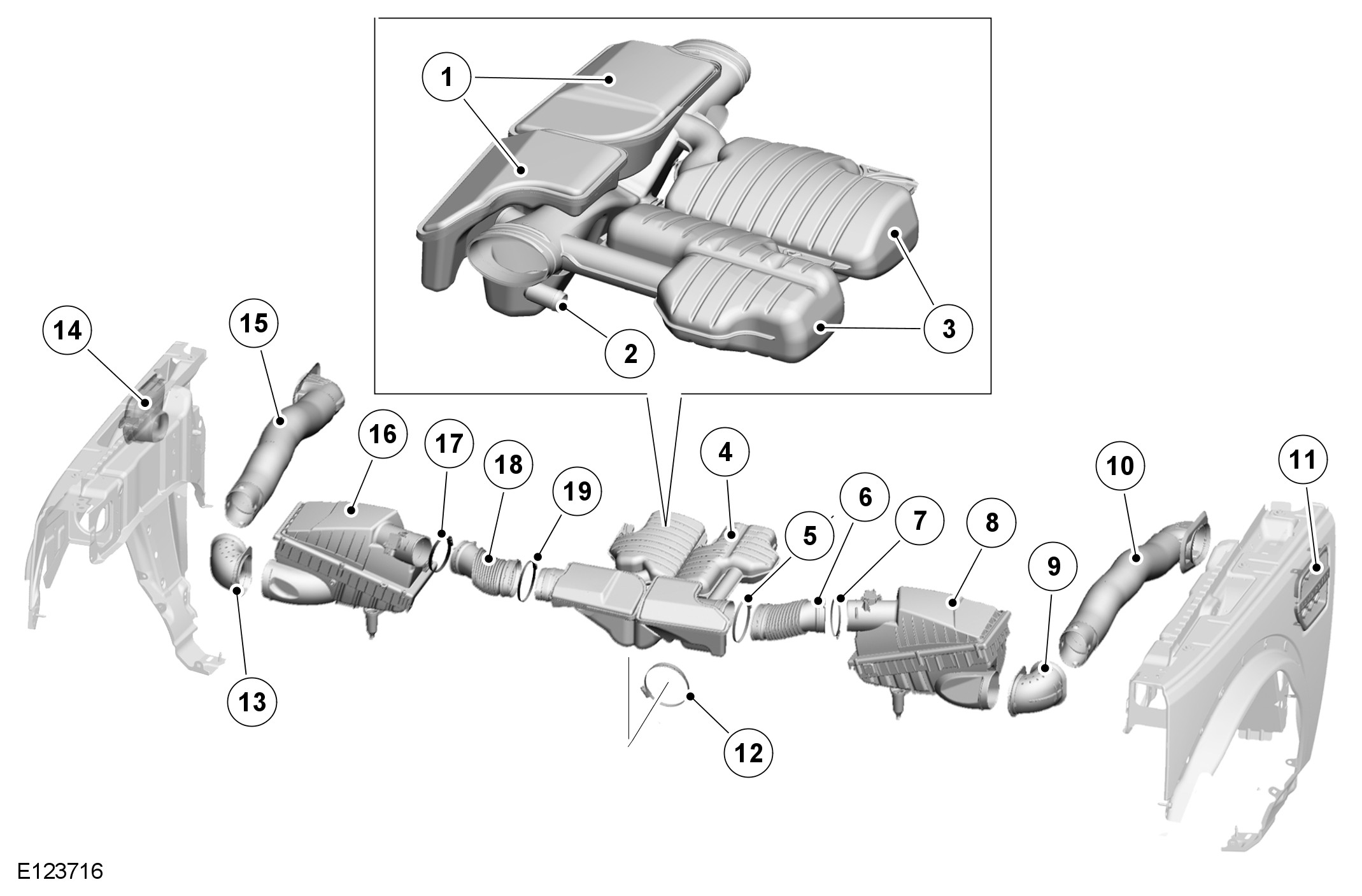 1
2
3
14
15
16
17
18
19
4
5
6
7
8
9
10
11
13
12
E123716