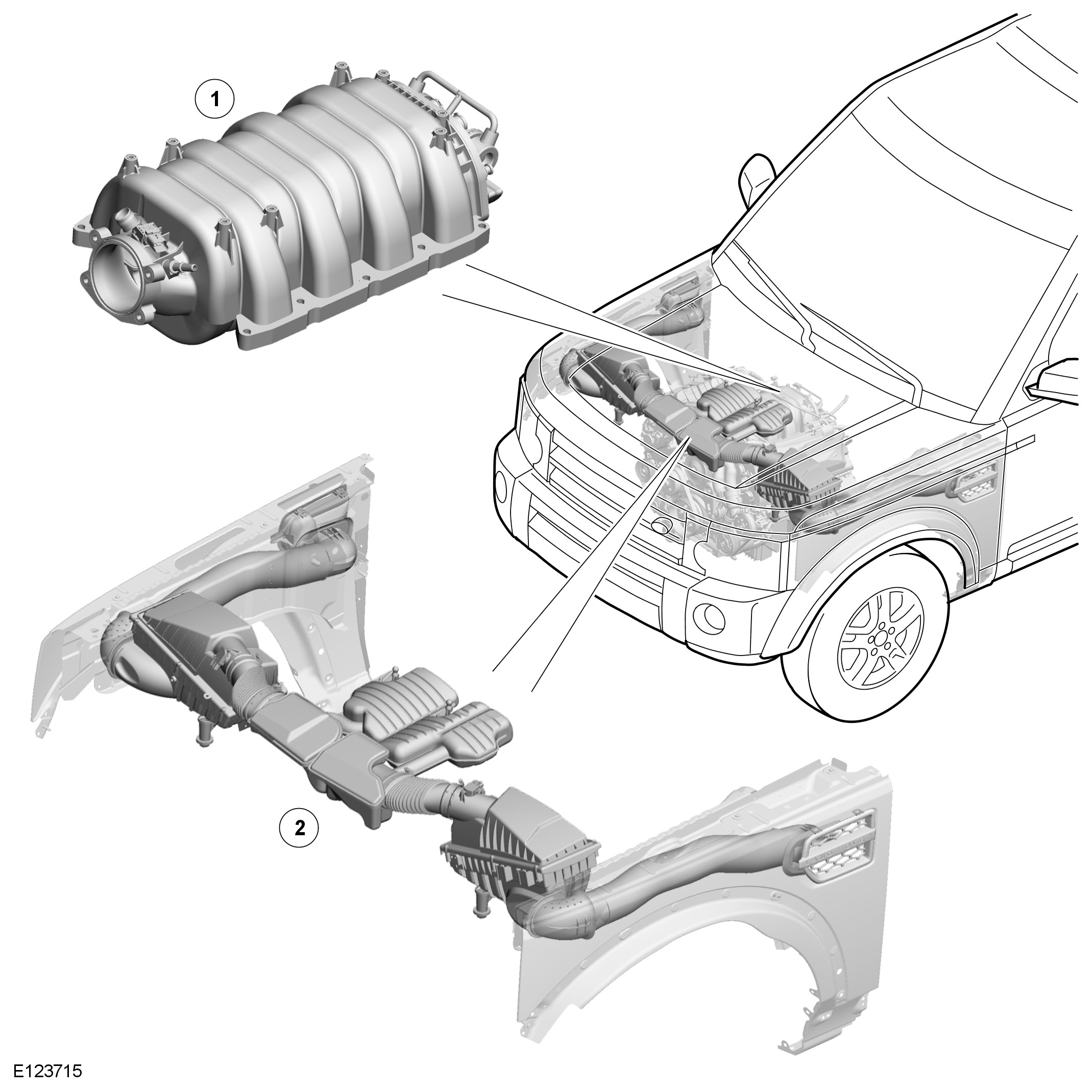 1

2

E123715