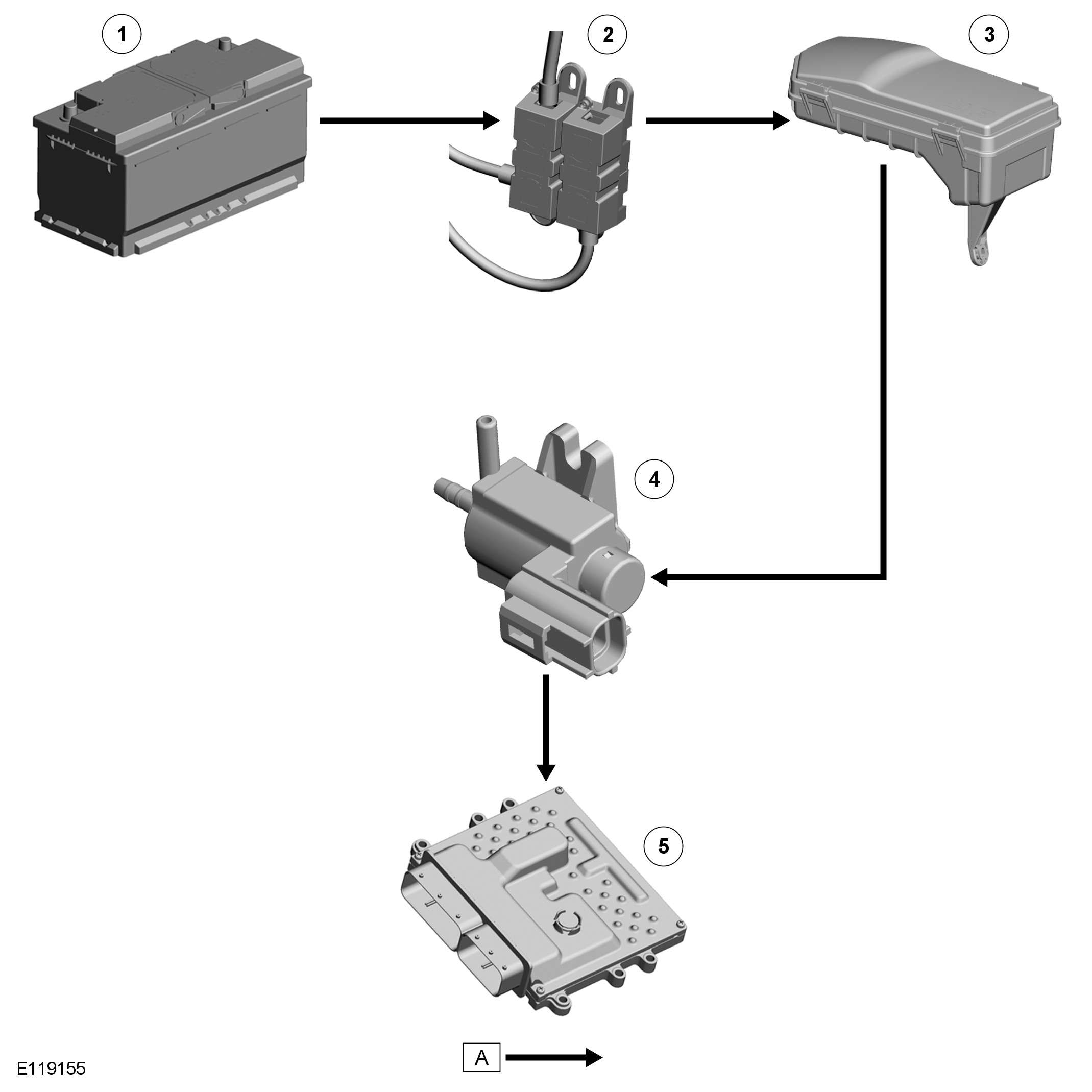 1

2

3

4

5

A

E119155