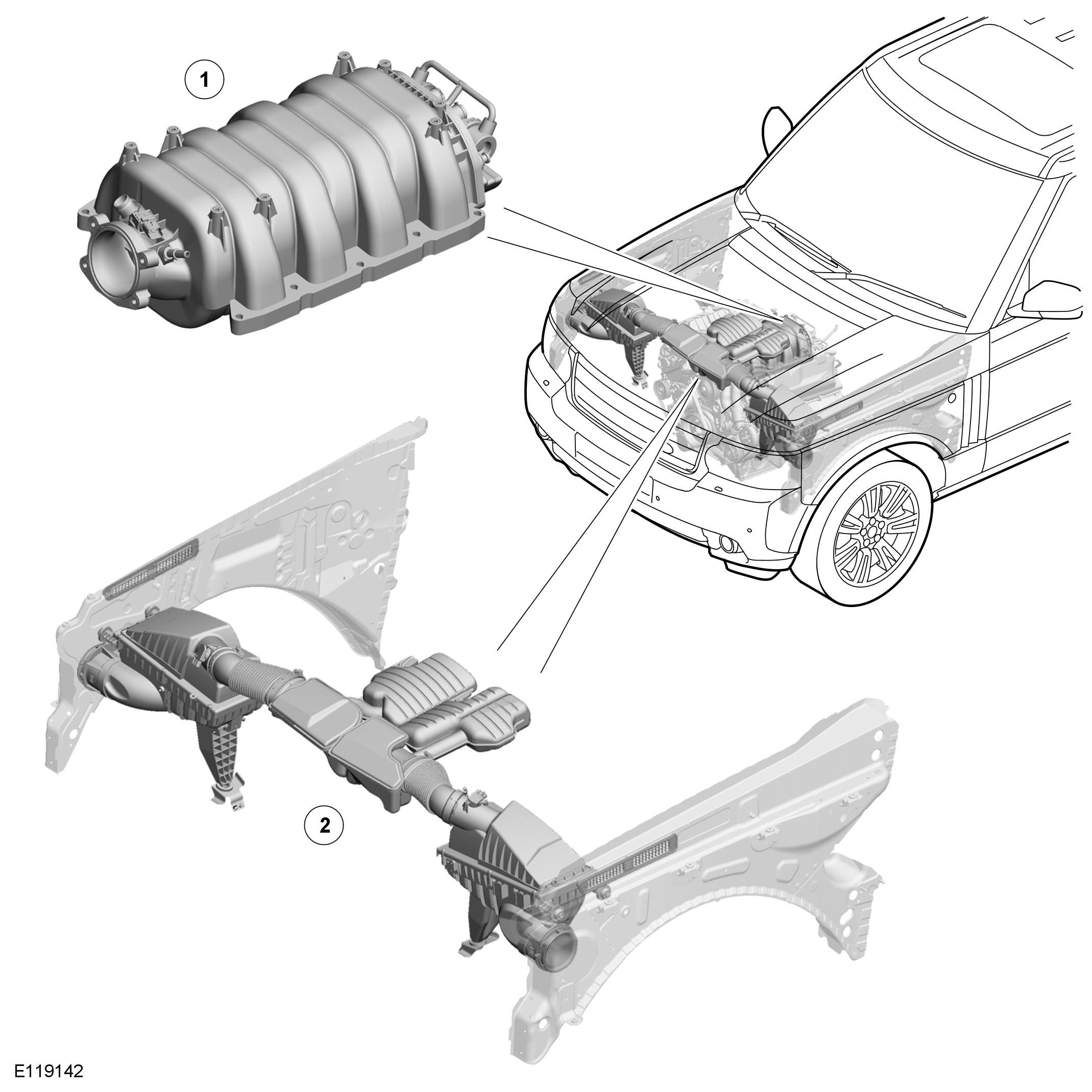 1

2

E119142