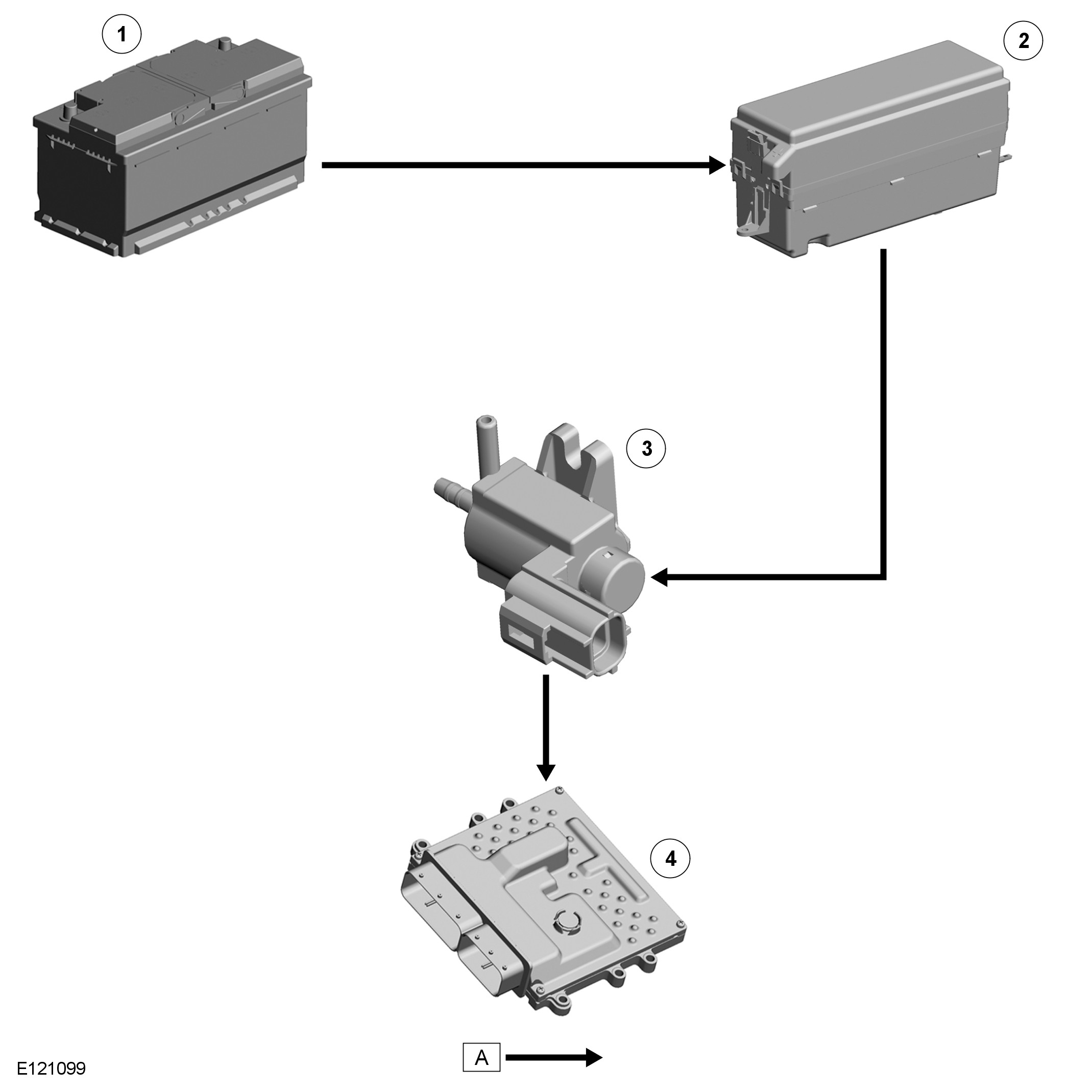 1

2

3

4

A

E121099