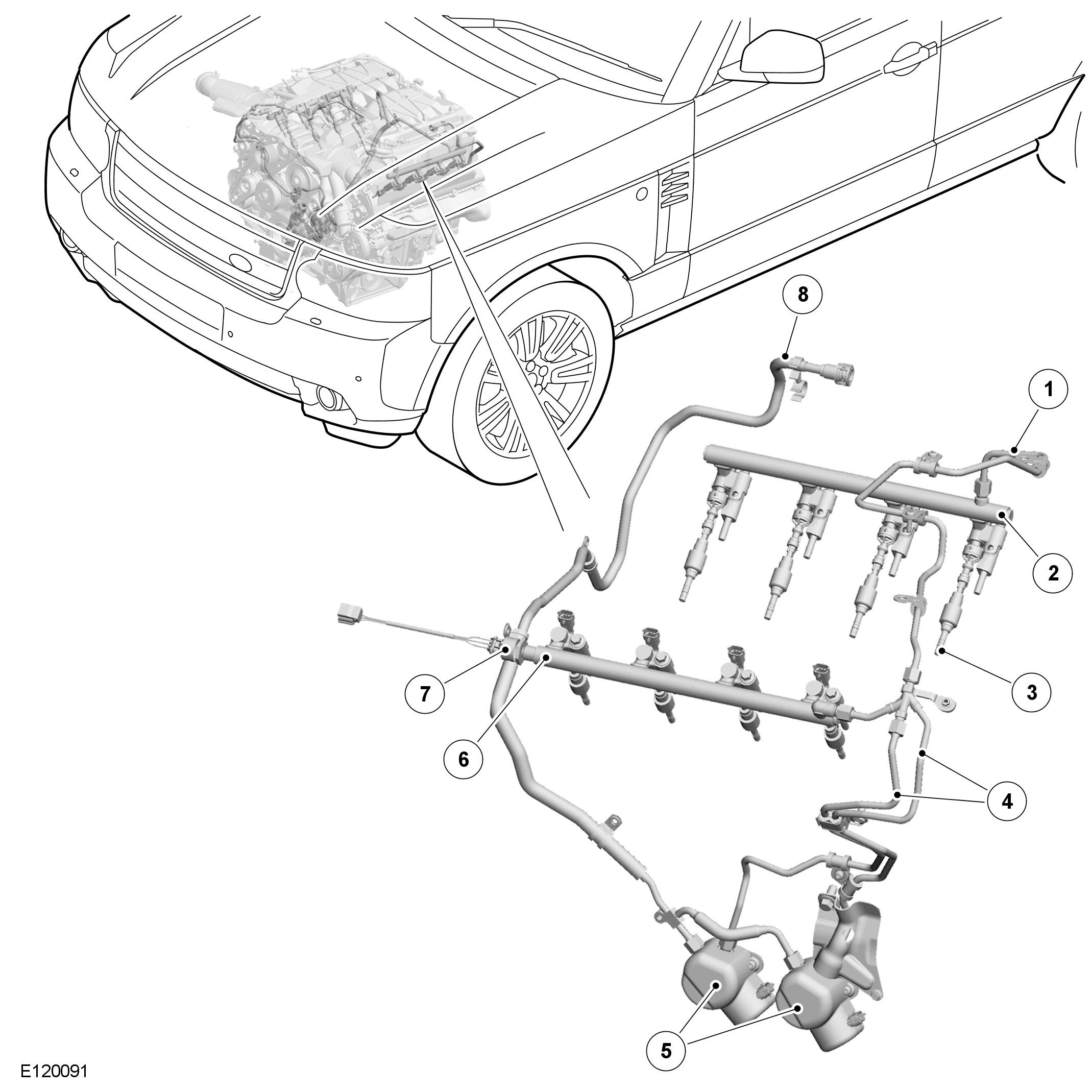 8
1
2
3
7
6
4
5
E120091