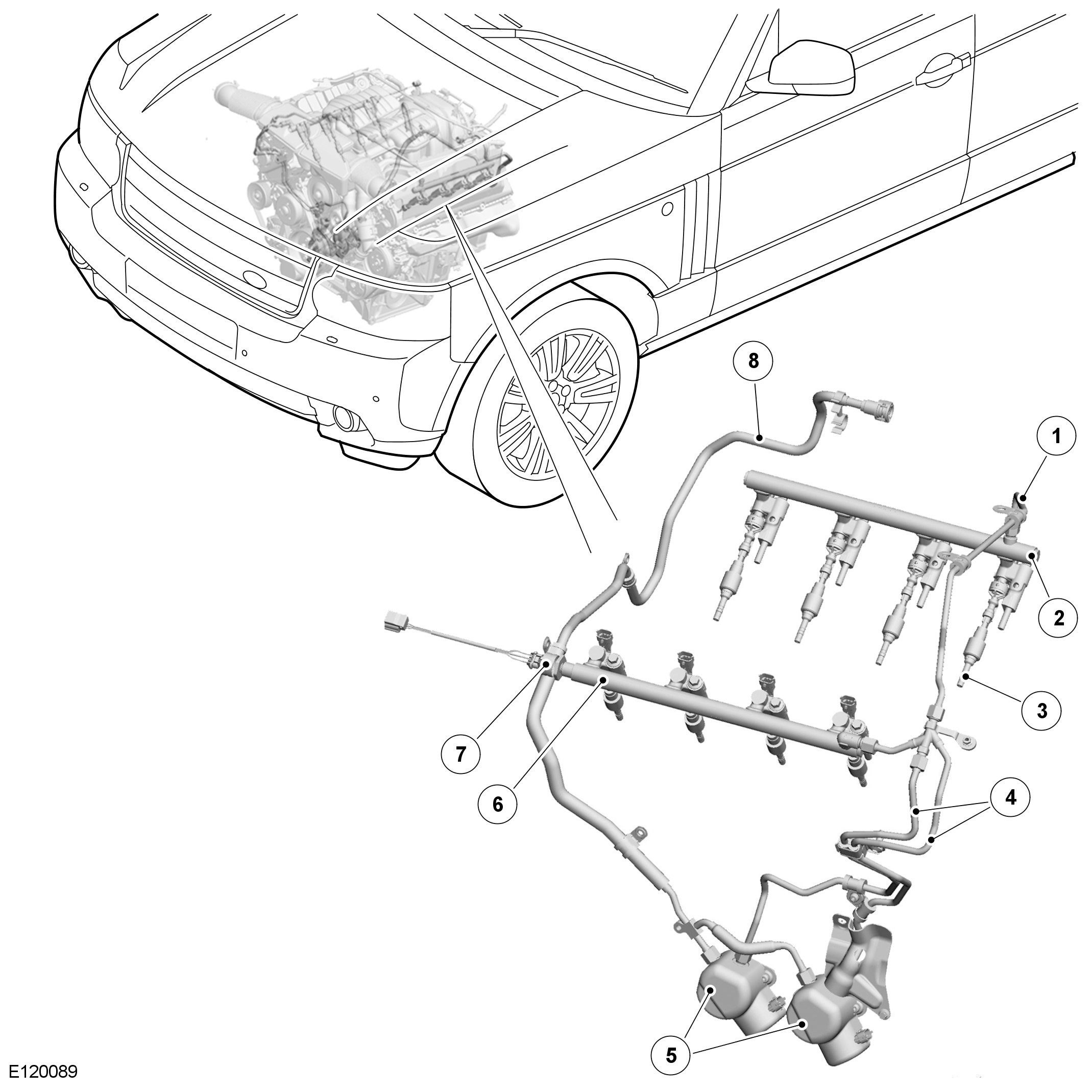 8
1
2
3
7
6
4
5
E120089