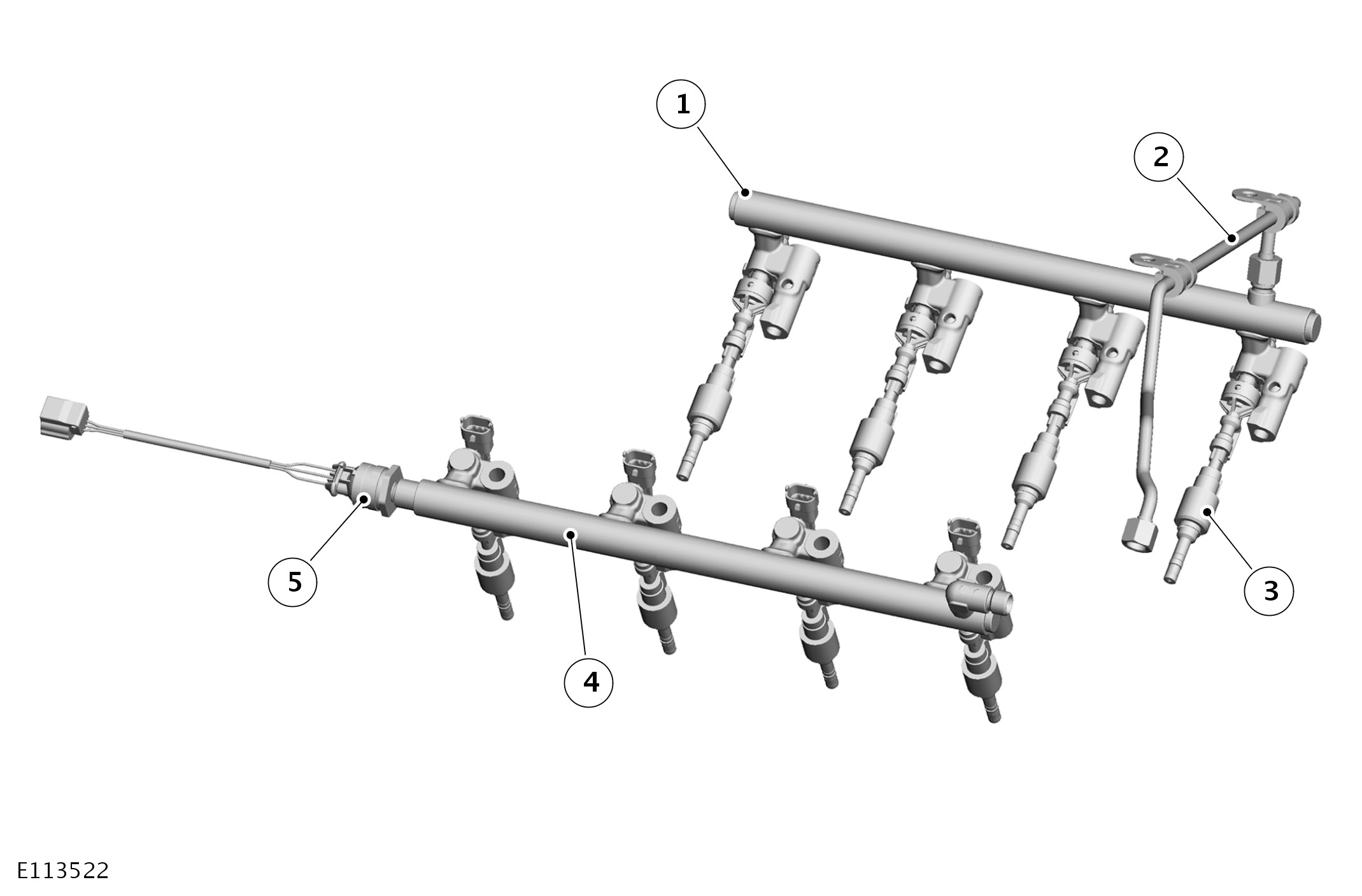 1

2

5

4

3

E113522