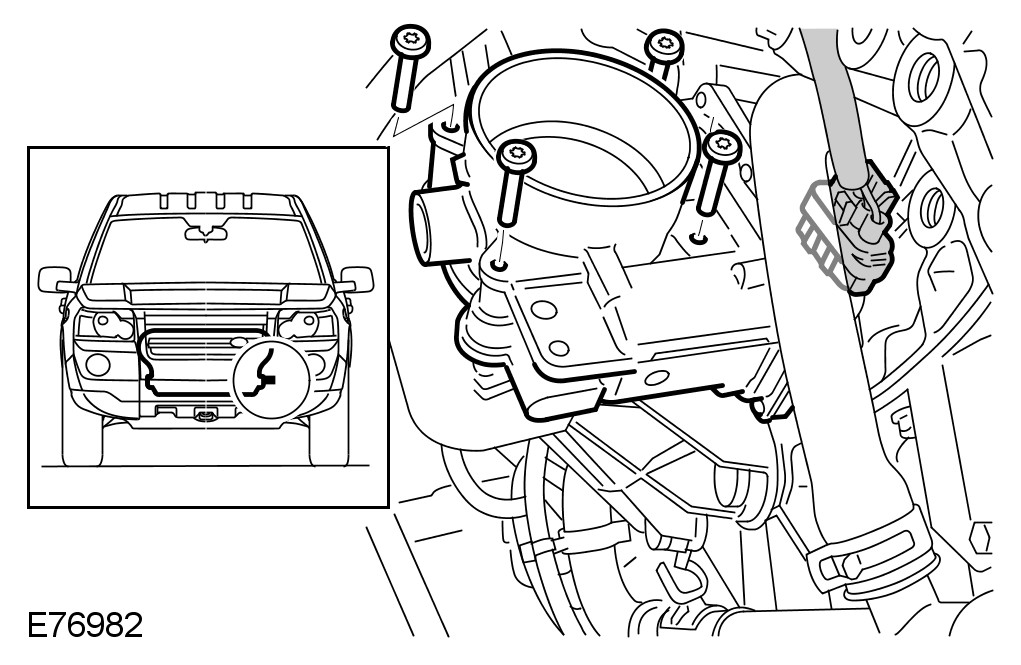 E76982