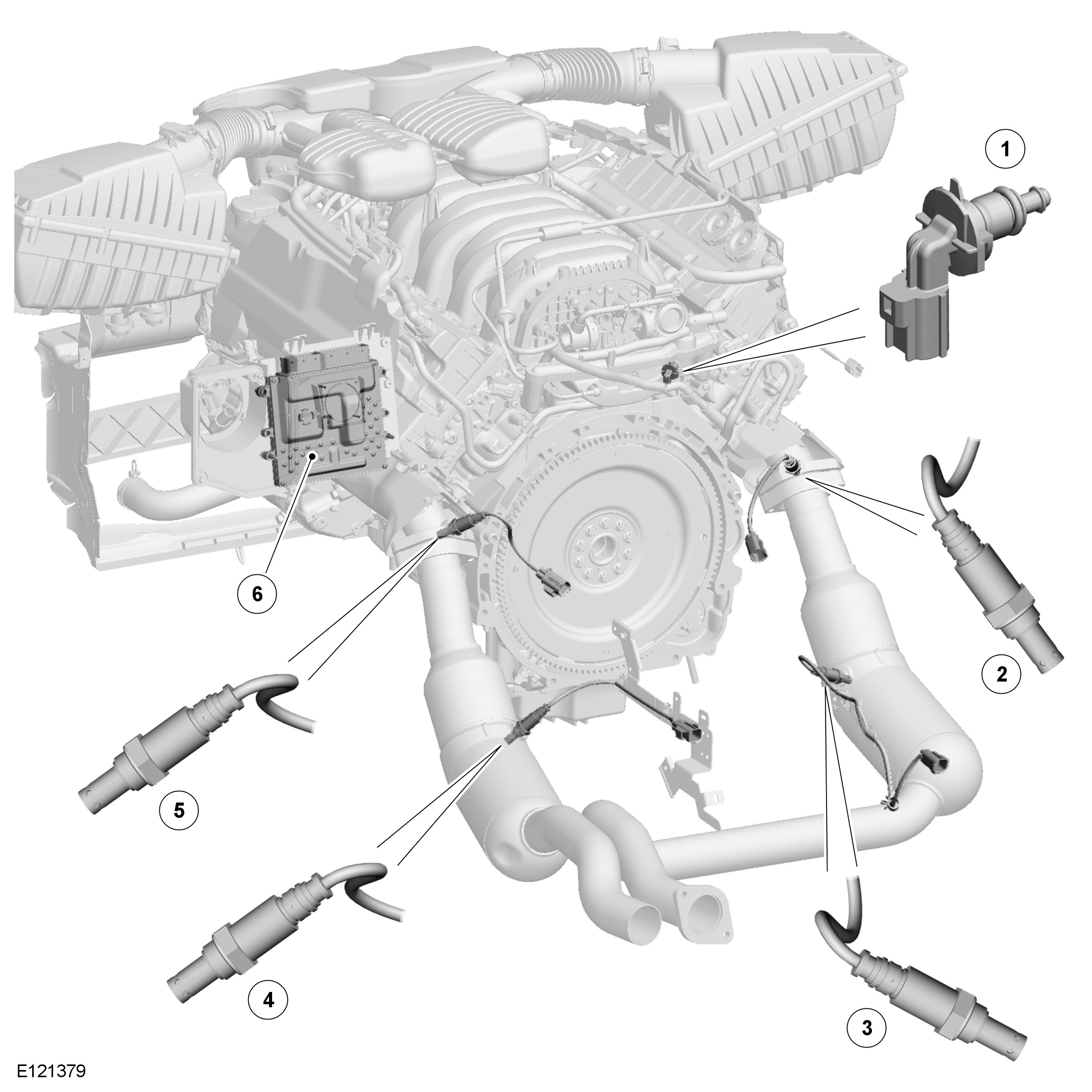 1

6

2

5

4

3

E121379