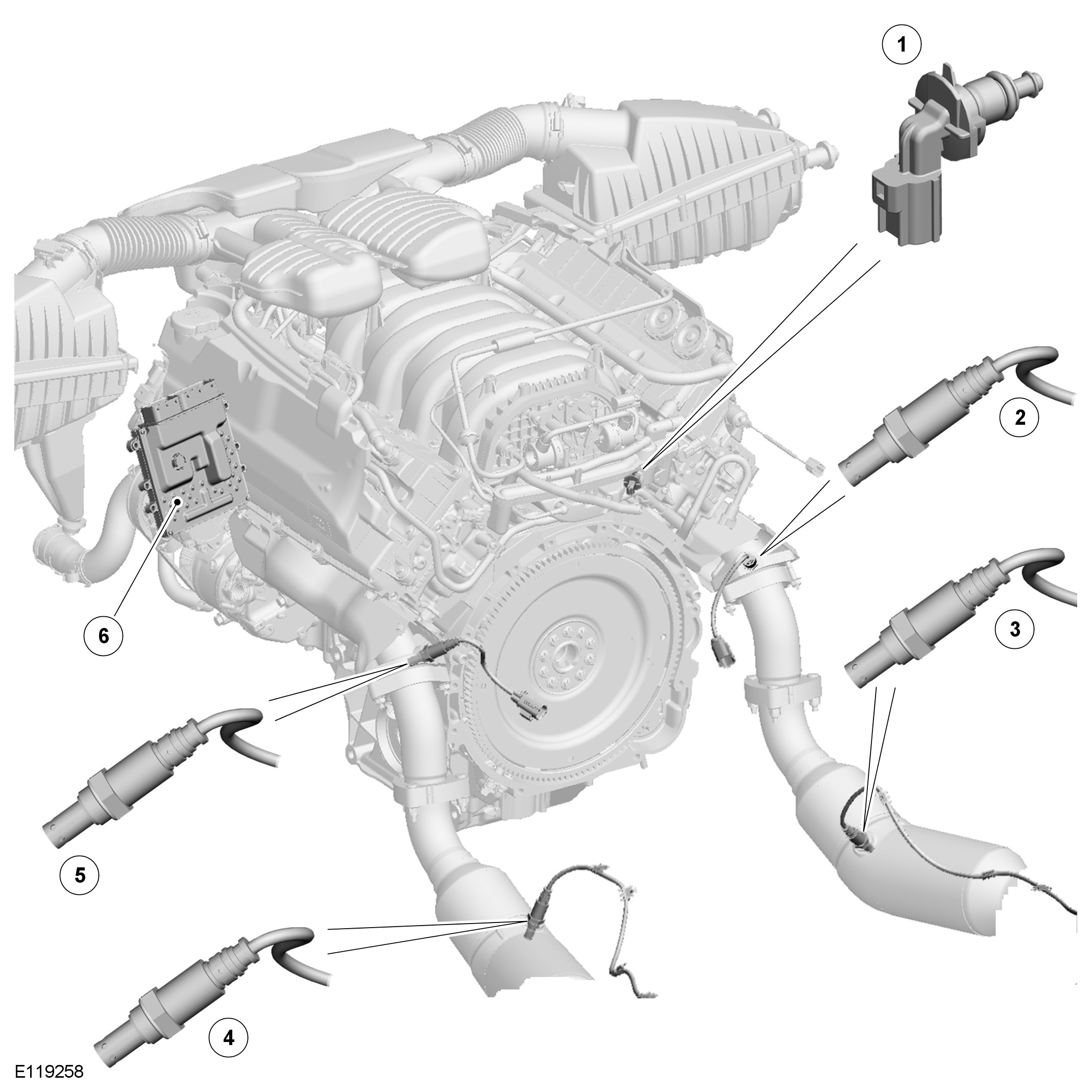 1
2
6
3
5
4
E119258