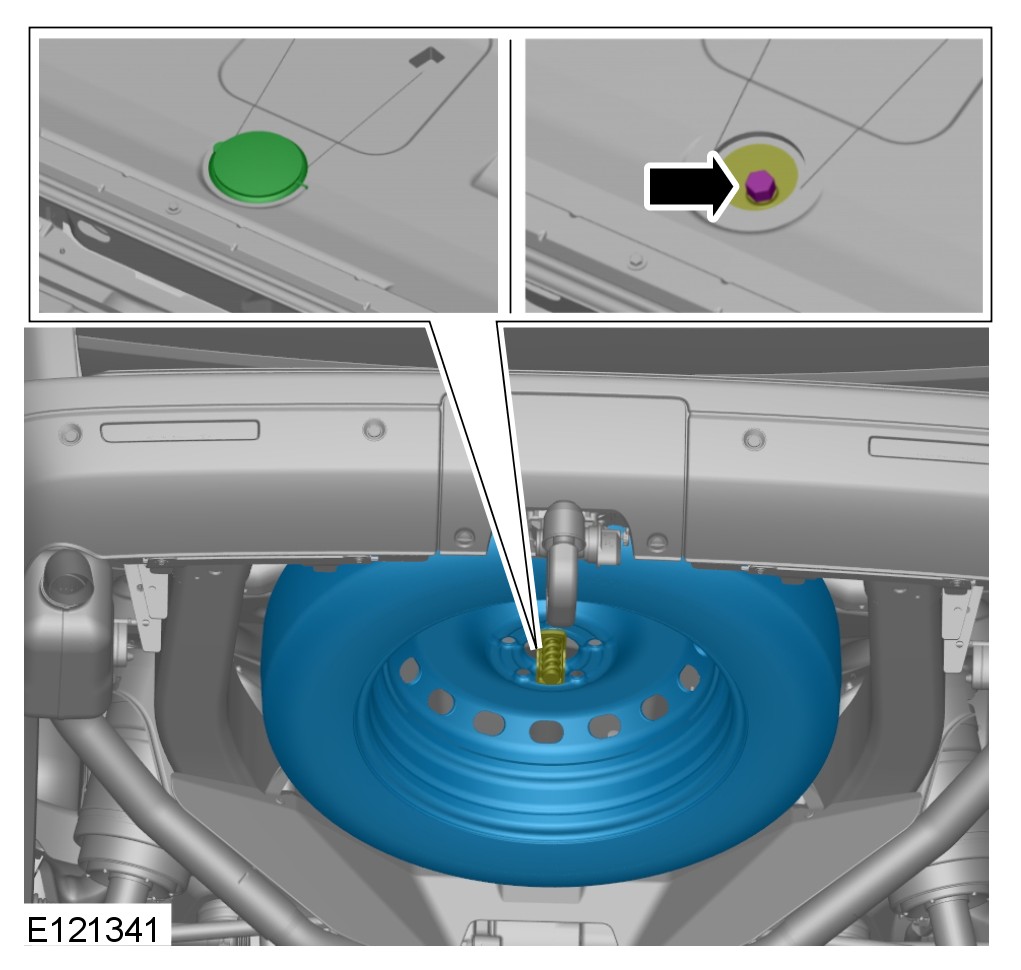 E121341