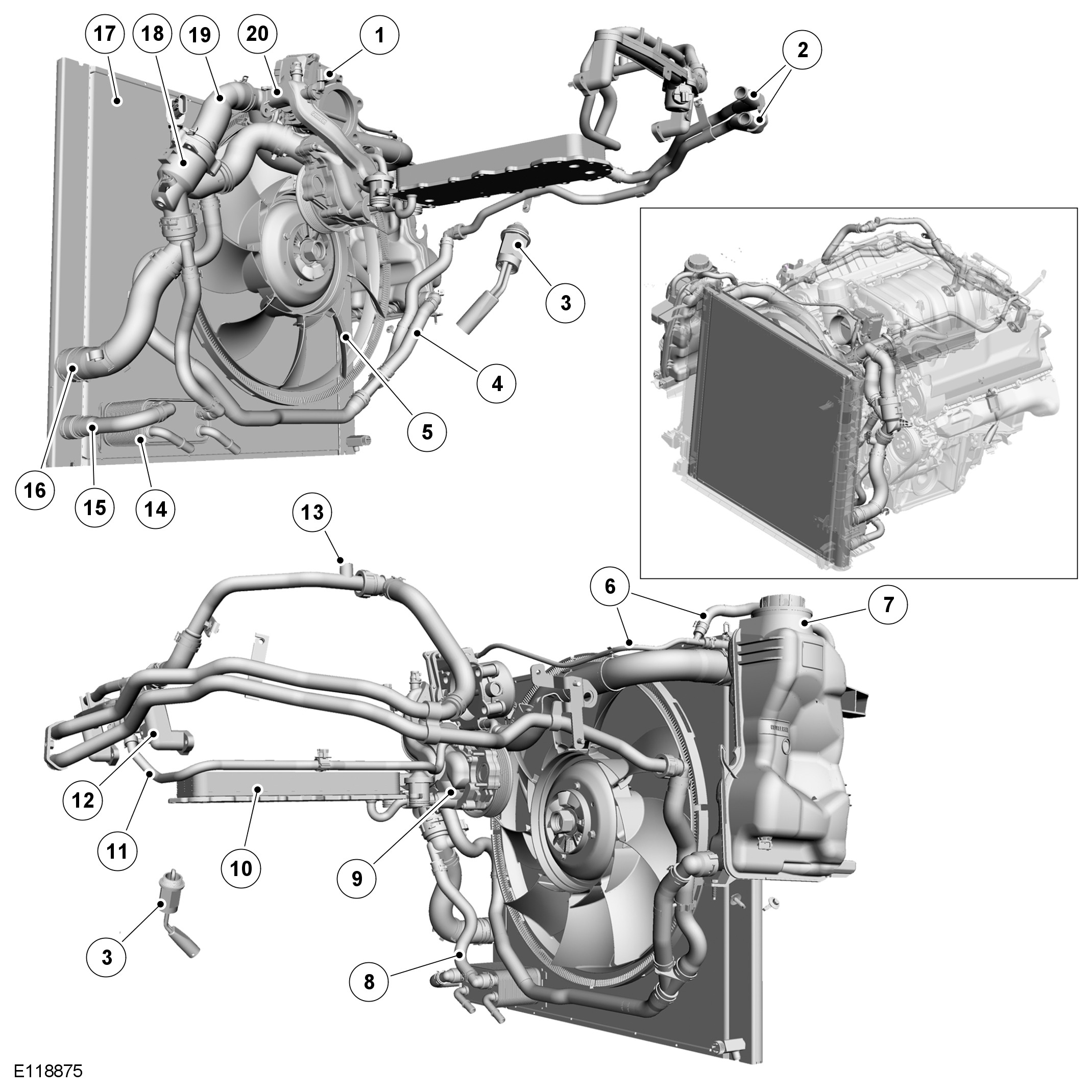 17
18
19
20
1
2
3
4
5
16
15
14
13
6
7
12
11
10
9
3
8
E118875