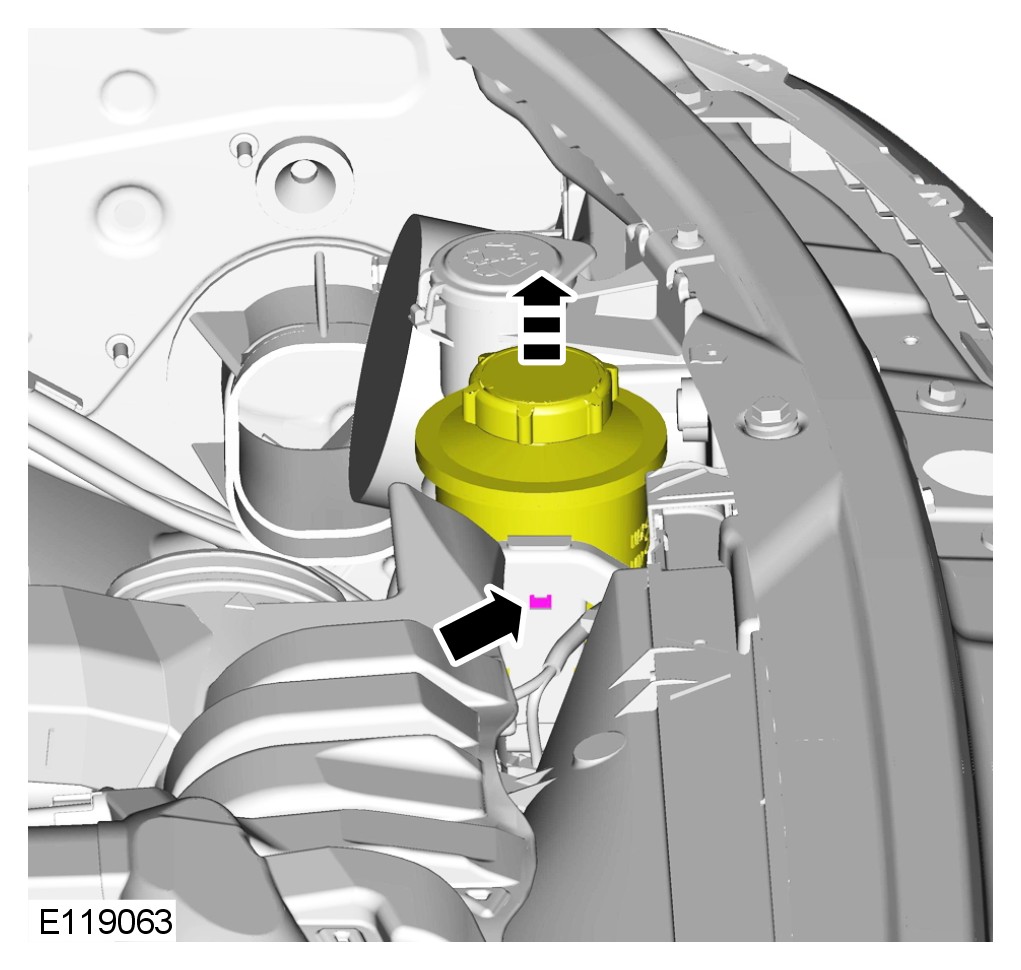 E119063