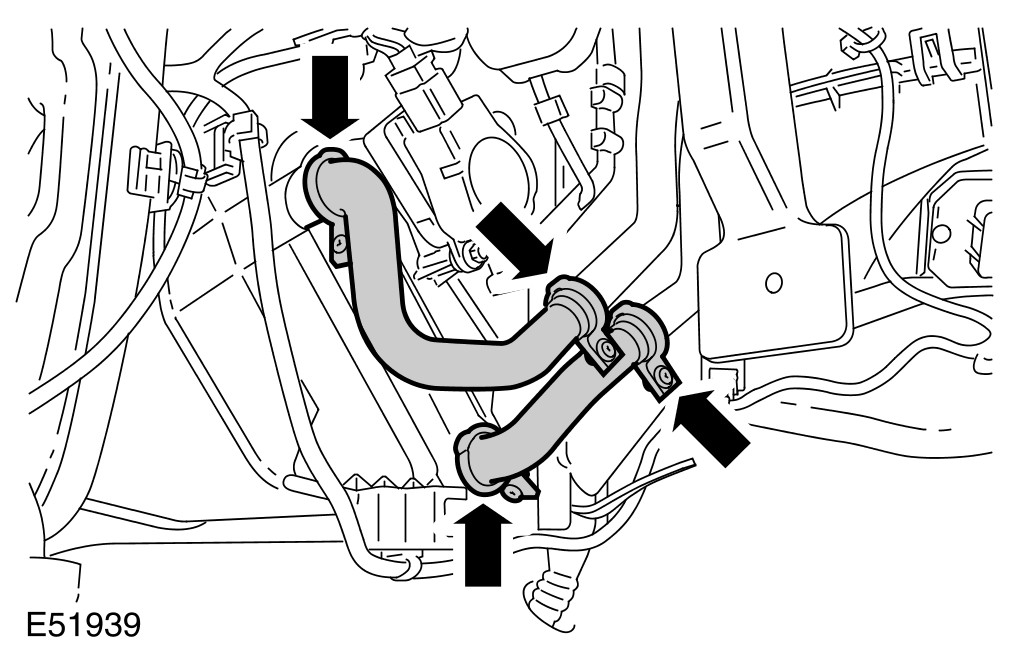 E51939