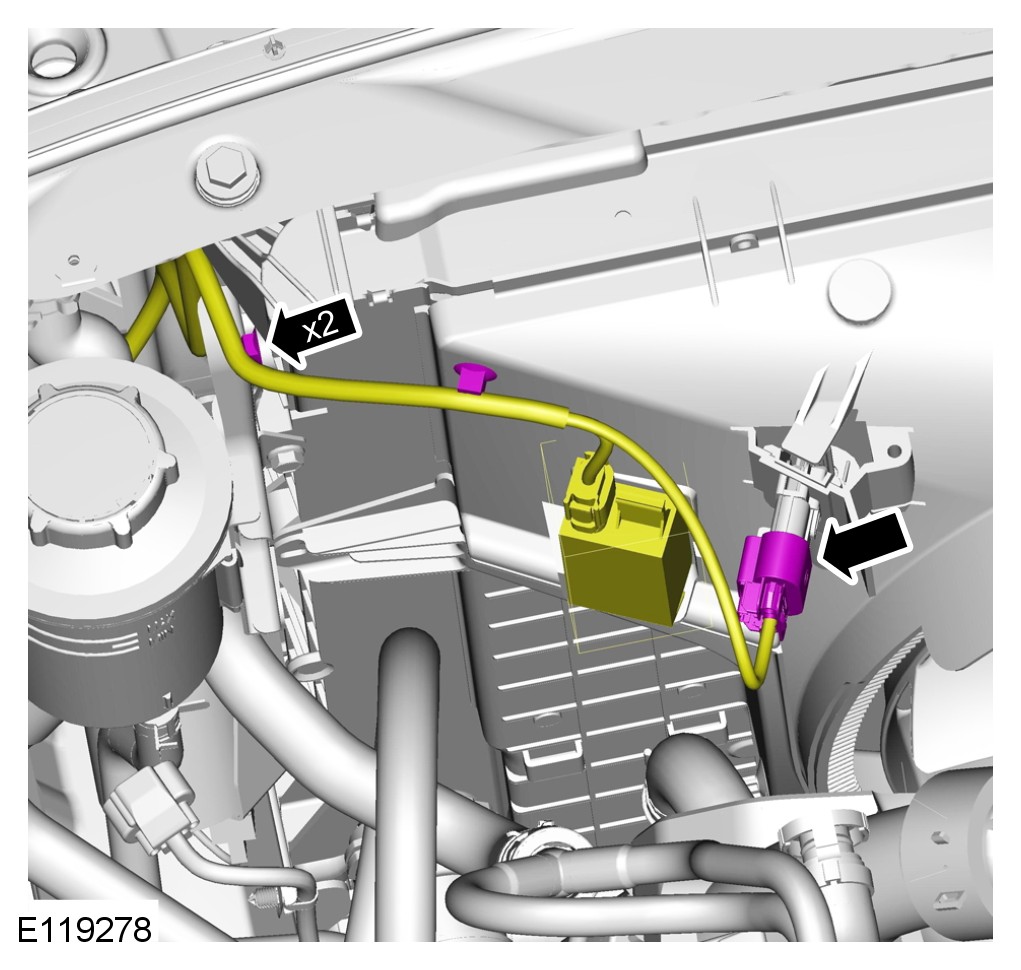 x2

E119278