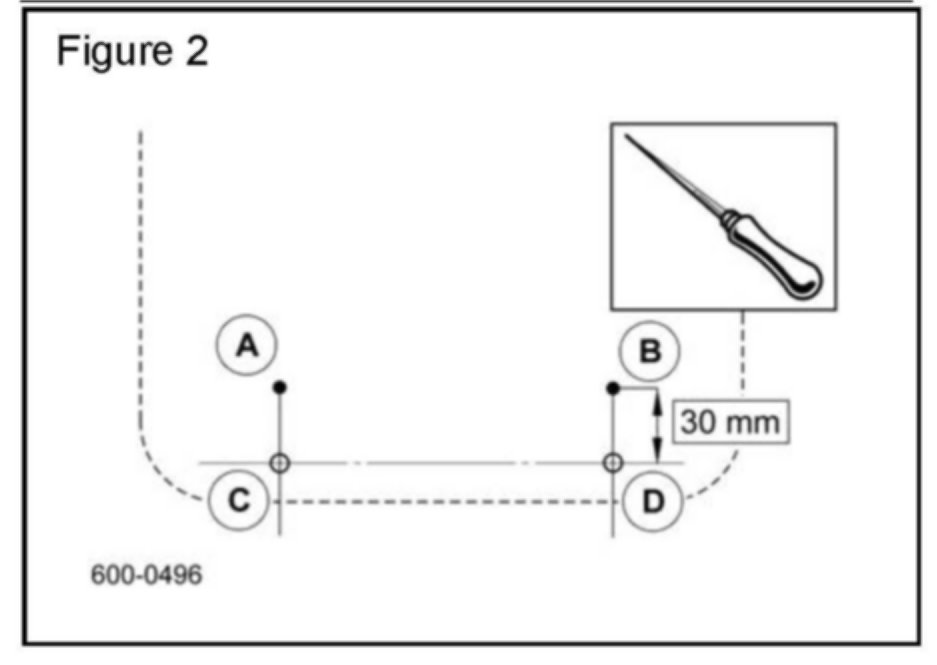 Figure 2

A

B

30 mm

C

D

600-0496