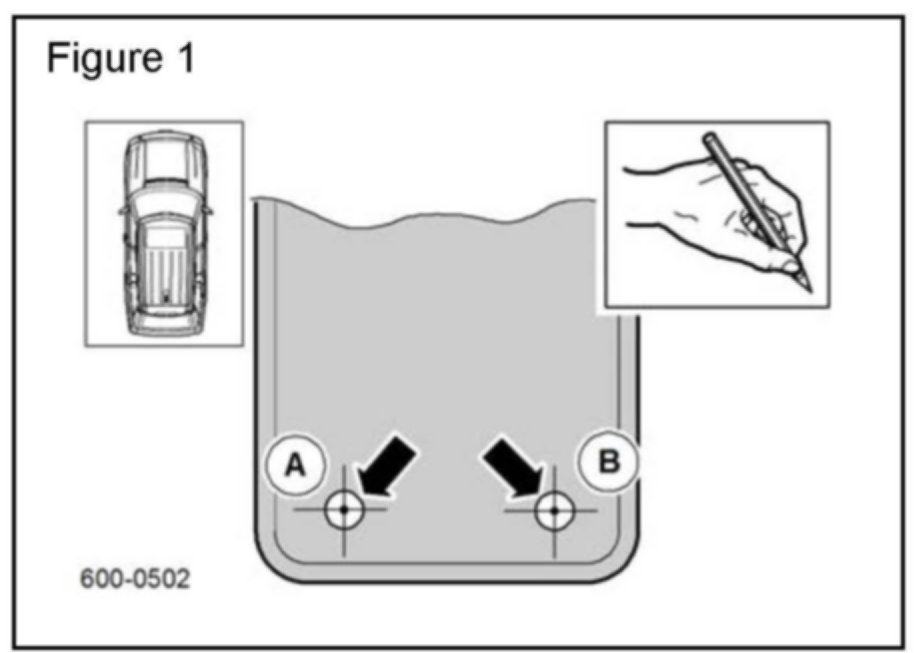 Figure 1

A

B

600-0502