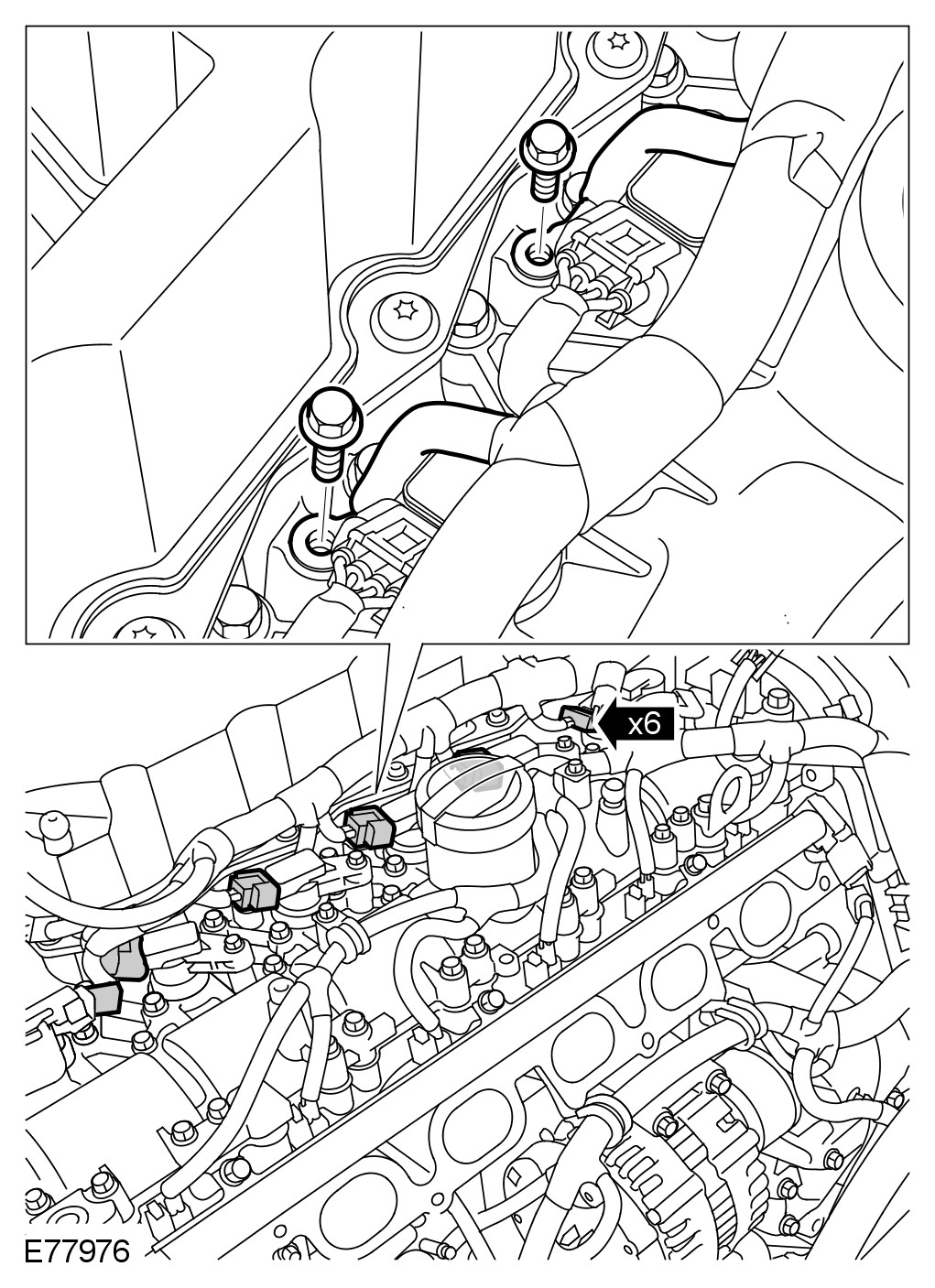 x6

E77976