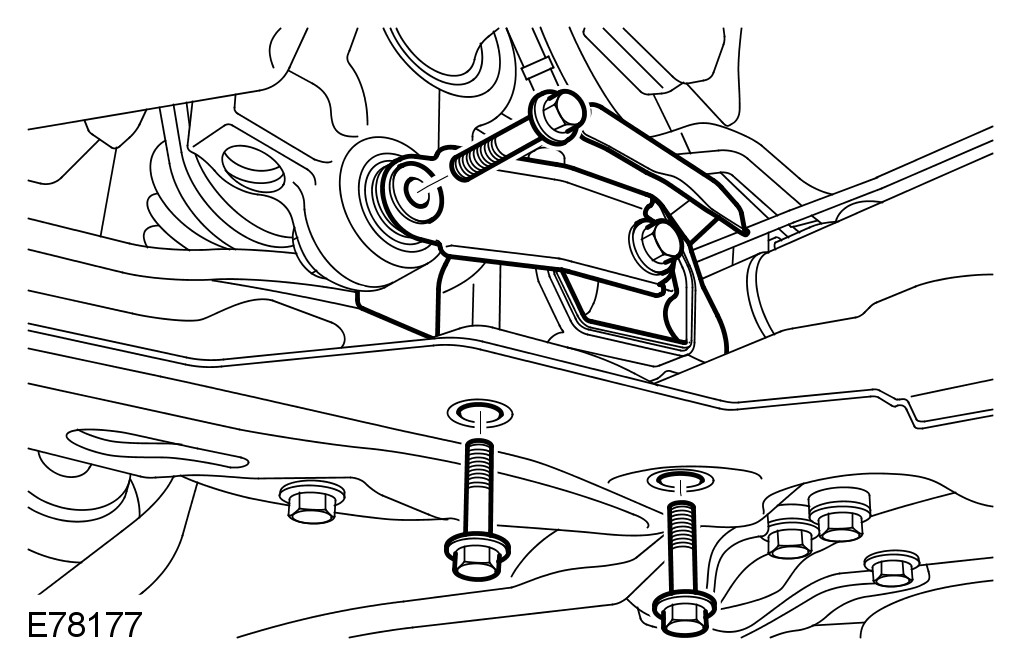 E78177