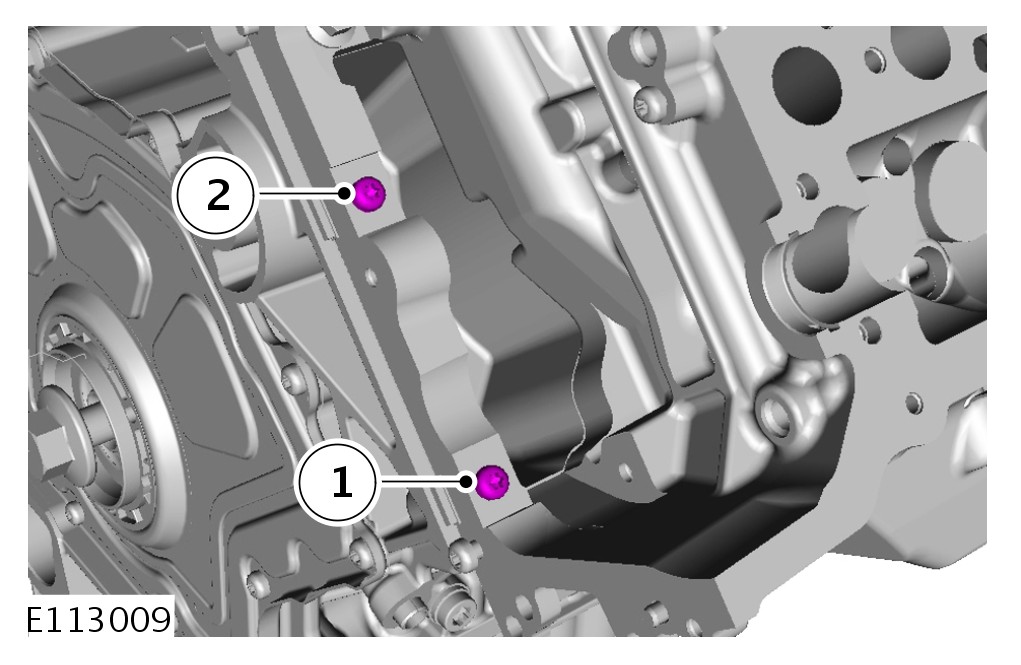 2
1
E113009