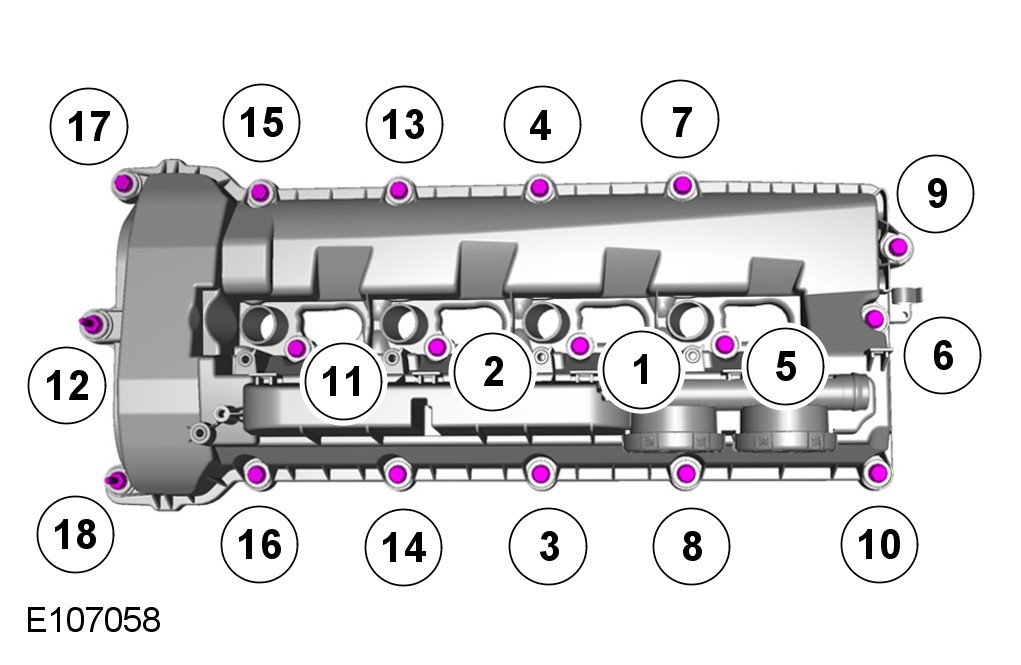 17 15 13 4 7

9

12

11 2 1 5 6

18 16 14 3 8 10

E107058