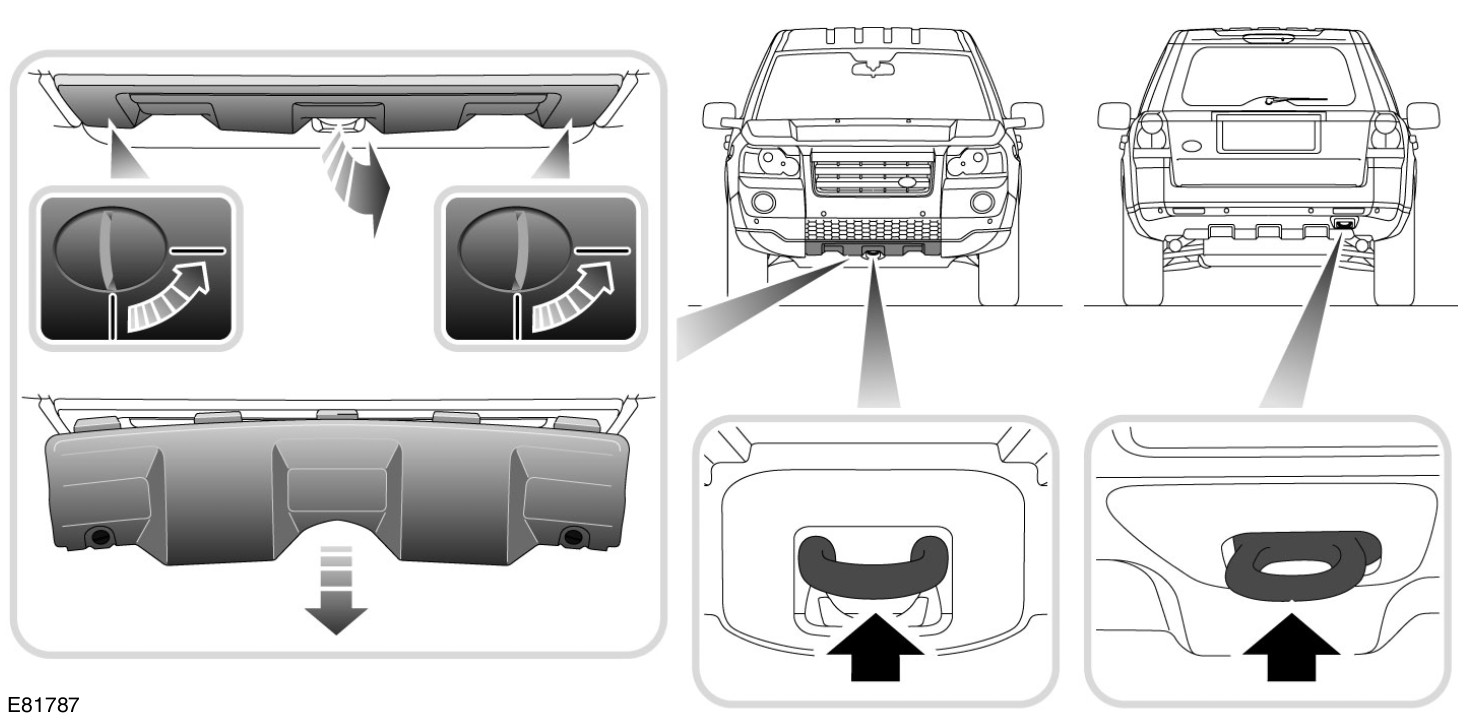 E81787